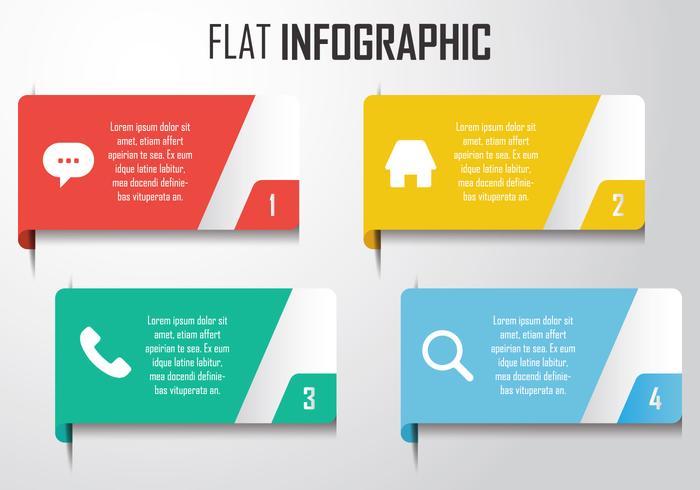 FLAT INFOGRAPHIC

Lorem ipsum dolor sit amet, etiam affert apeirian te sea. Ex eum idque latine labitur, mea docendi definiebas vituperata an.

1

Lorem ipsum dolor sit amet, etiam affert apeirian te sea. Ex eum idque latine labitur, mea docendi definiebas vituperata an.

2

Lorem ipsum dolor sit amet, etiam affert apeirian te sea. Ex eum idque latine labitur, mea docendi definiebas vituperata an.

3

Lorem ipsum dolor sit amet, etiam affert apeirian te sea. Ex eum idque latine labitur, mea docendi definiebas vituperata an.

4