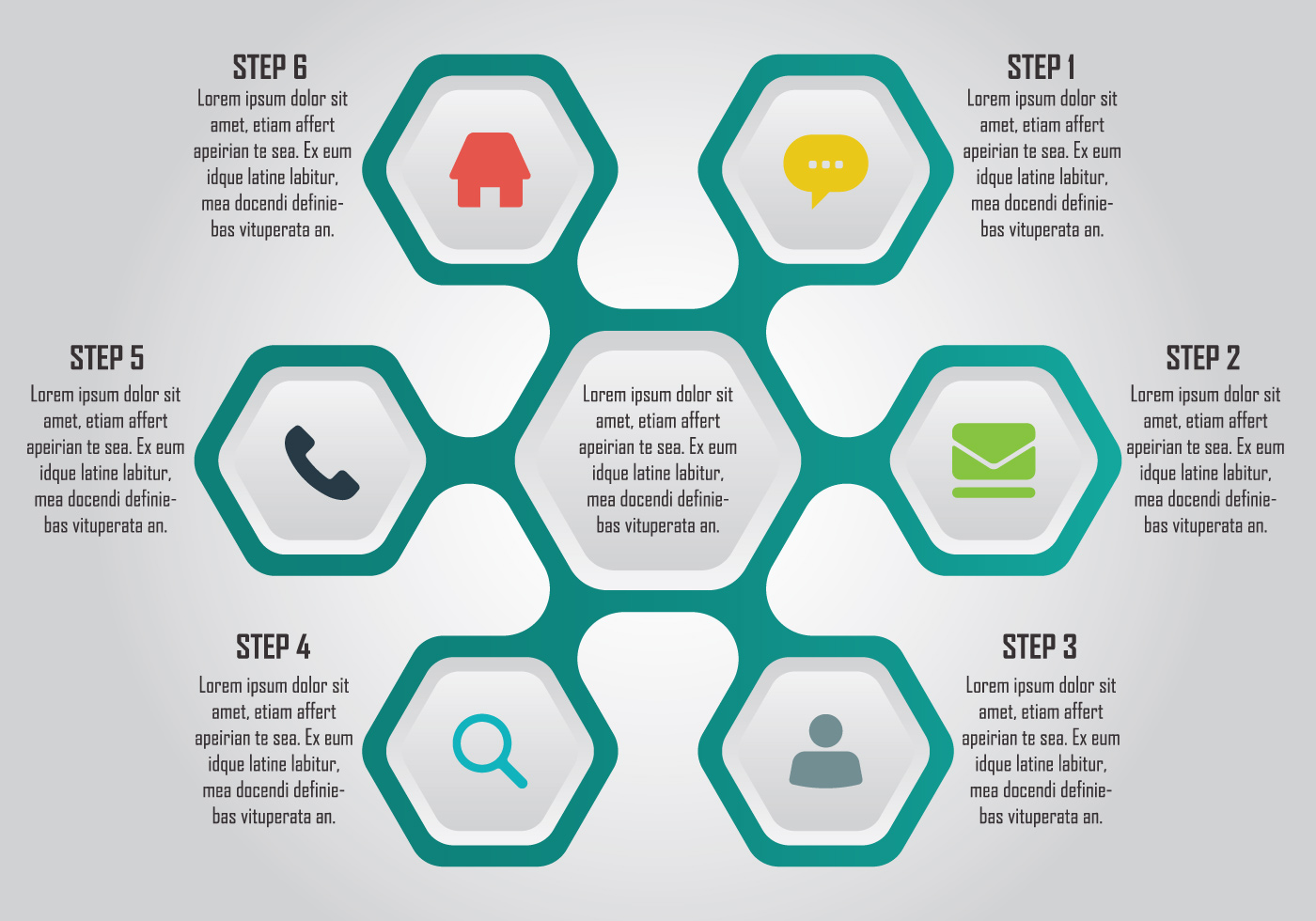 STEP 6
Lorem ipsum dolor sit amet, etiam affert apeirian te sea. Ex eum idque latine labitur, mea docendi definiebas vituperata an.

STEP 1
Lorem ipsum dolor sit amet, etiam affert apeirian te sea. Ex eum idque latine labitur, mea docendi definiebas vituperata an.

STEP 5
Lorem ipsum dolor sit amet, etiam affert apeirian te sea. Ex eum idque latine labitur, mea docendi definiebas vituperata an.

Lorem ipsum dolor sit amet, etiam affert apeirian te sea. Ex eum idque latine labitur, mea docendi definiebas vituperata an.

STEP 2
Lorem ipsum dolor sit amet, etiam affert apeirian te sea. Ex eum idque latine labitur, mea docendi definiebas vituperata an.

STEP 4
Lorem ipsum dolor sit amet, etiam affert apeirian te sea. Ex eum idque latine labitur, mea docendi definiebas vituperata an.

STEP 3
Lorem ipsum dolor sit amet, etiam affert apeirian te sea. Ex eum idque latine labitur, mea docendi definiebas vituperata an.