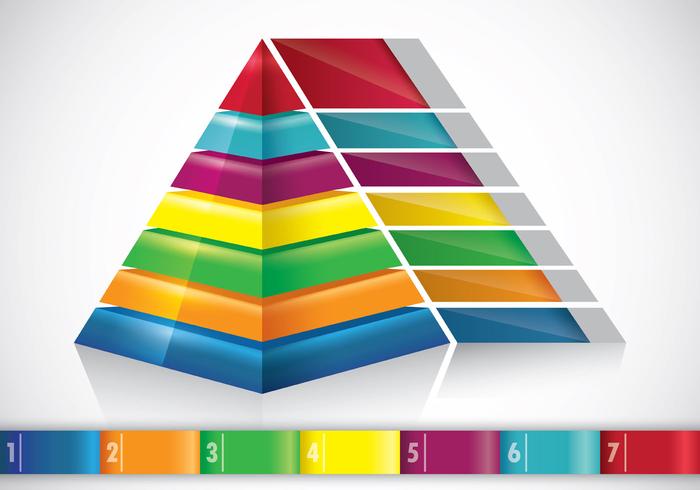 1 2 3 4 5 6 7