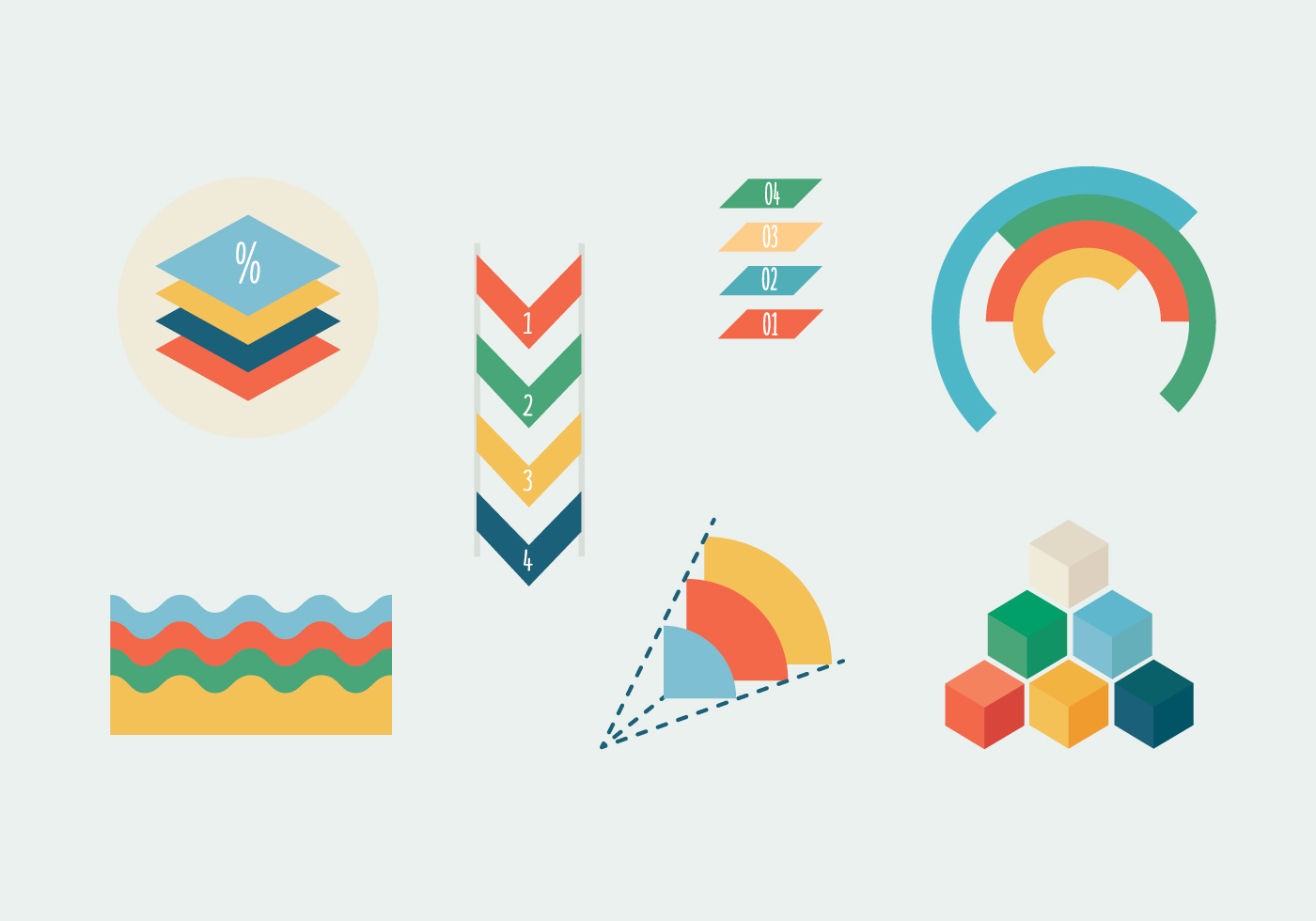 %

1
2
3
4

04
03
02
01