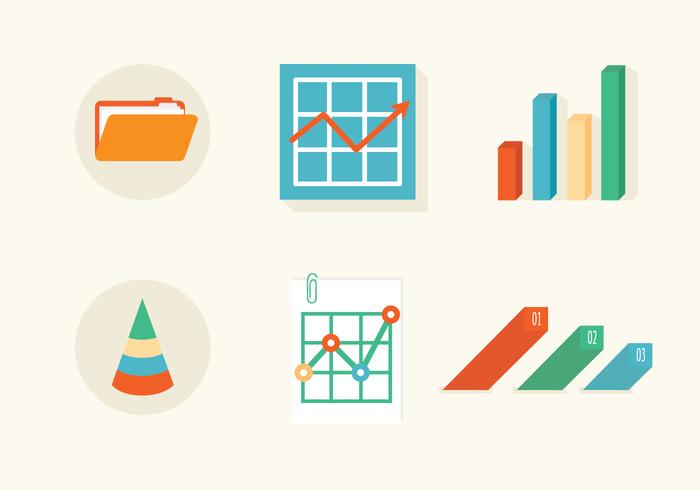 01
02
03