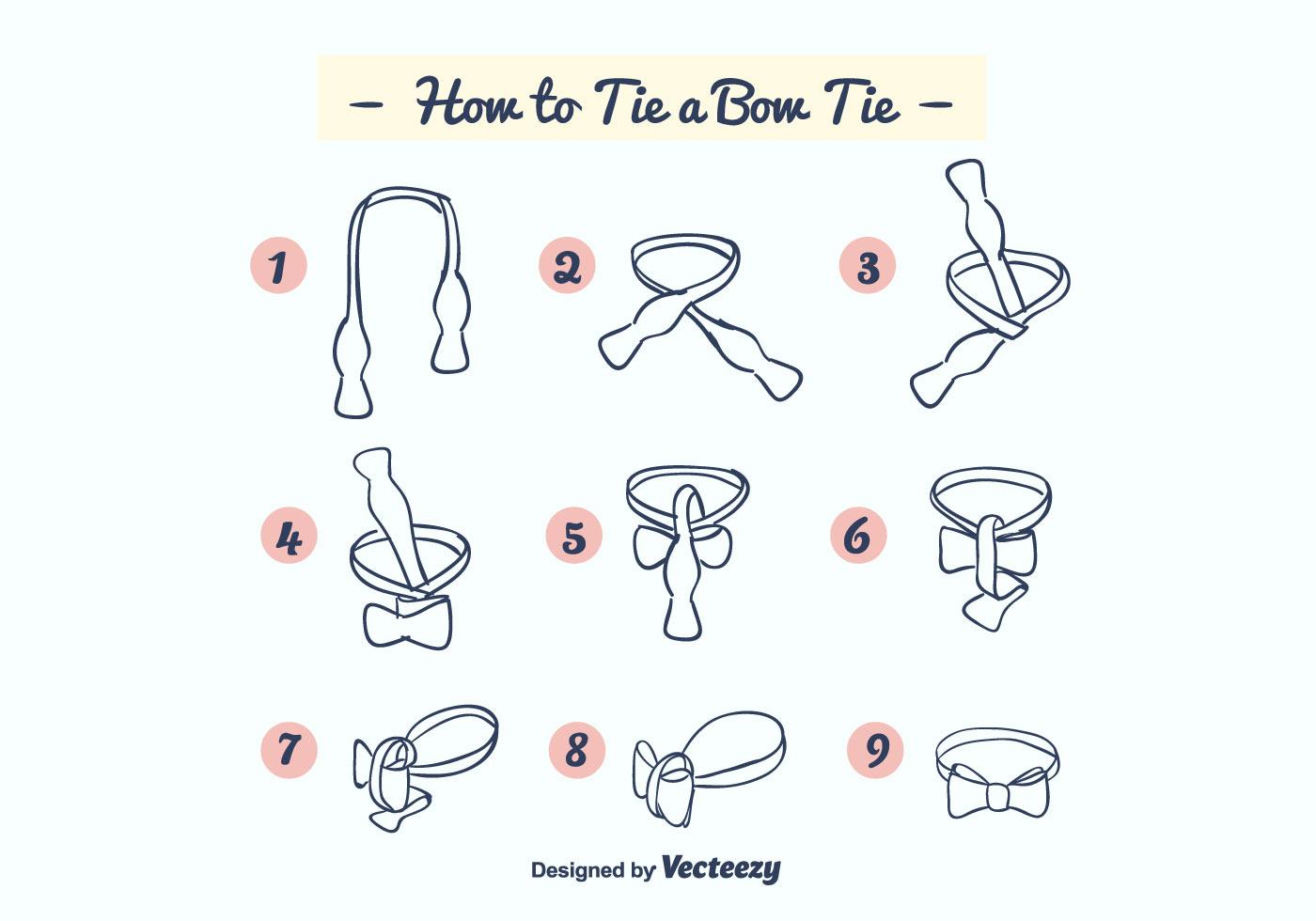 – How to Tie a Bow Tie –

1

2

3

4

5

6

7

8

9

Designed by Vecteezy