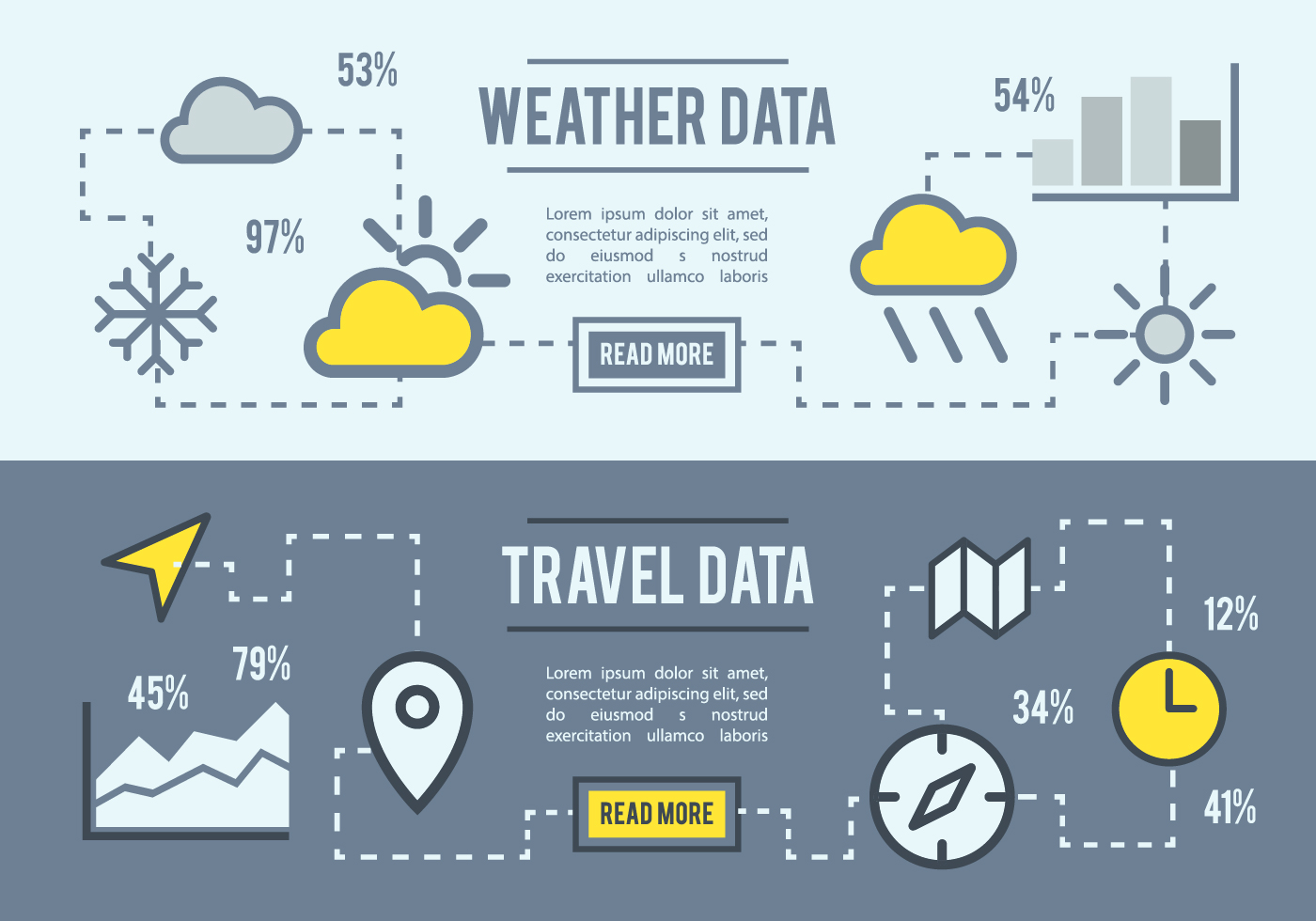 53%

WEATHER DATA

54%

97%

Lorem ipsum dolor sit amet, consectetur adipiscing elit, sed do eiusmod s nostrud exercitation ullamco laboris

READ MORE

TRAVEL DATA

12%

79%

45%

Lorem ipsum dolor sit amet, consectetur adipiscing elit, sed do eiusmod s nostrud exercitation ullamco laboris

34%

READ MORE

41%