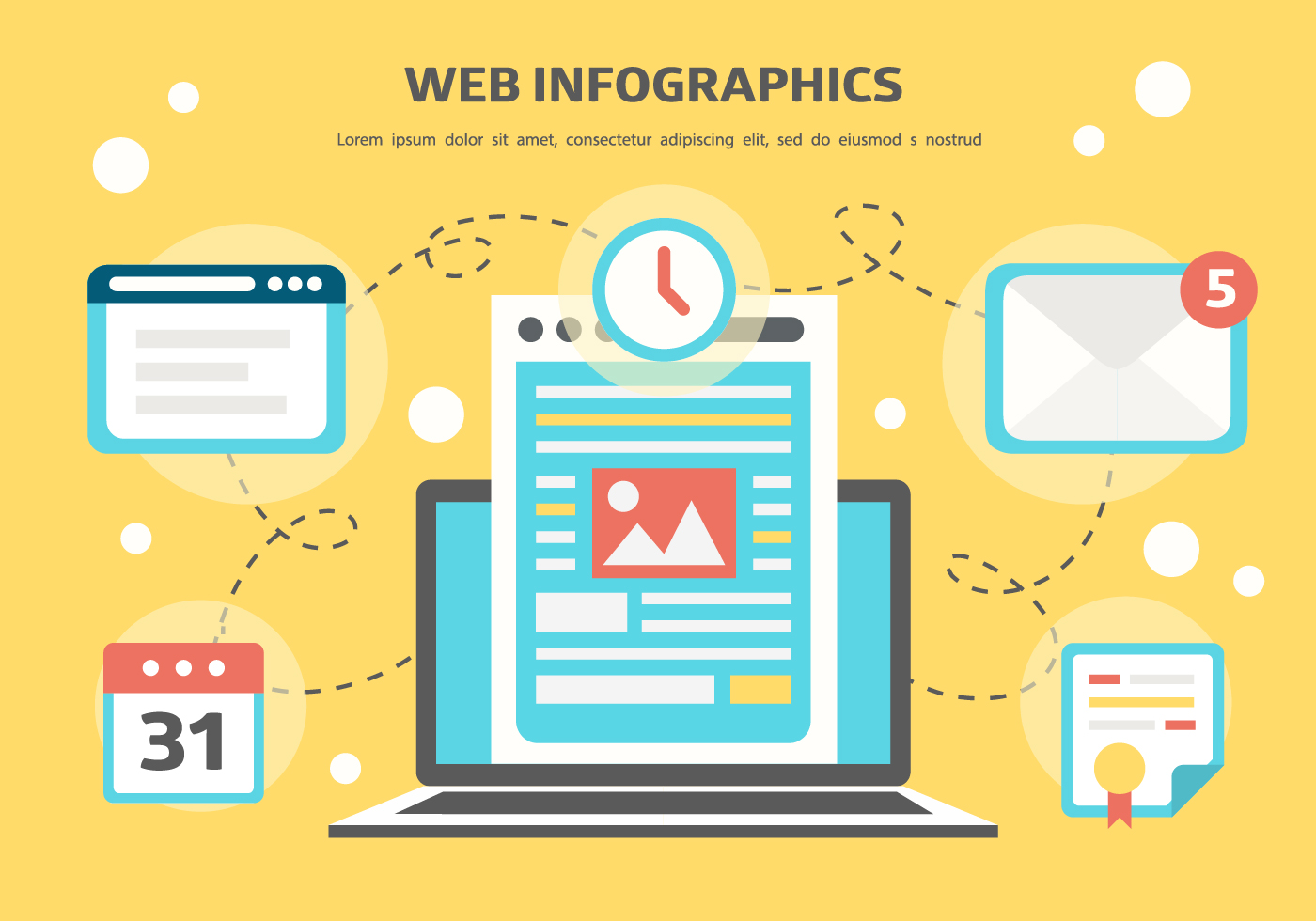 WEB INFOGRAPHICS

Lorem ipsum dolor sit amet, consectetur adipiscing elit, sed do eiusmod s nostrud

5

31