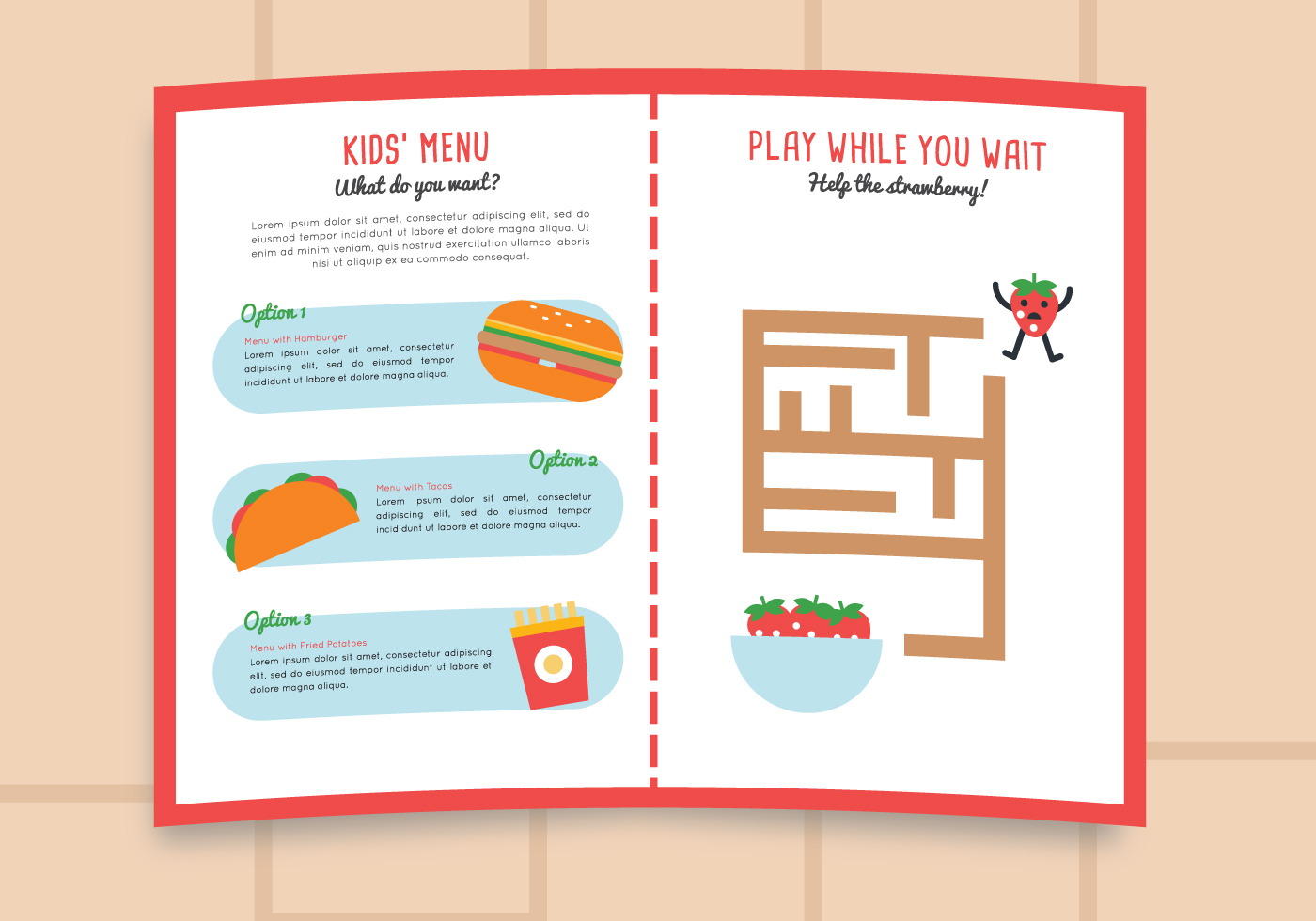 KIDS' MENU
What do you want?

Lorem ipsum dolor sit amet, consectetur adipiscing elit, sed do eiusmod tempor incididunt ut labore et dolore magna aliqua. Ut enim ad minim veniam, quis nostrud exercitation ullamco laboris nisi ut aliquip ex ea commodo consequat.

Option 1
Menu with Hamburger
Lorem ipsum dolor sit amet, consectetur adipiscing elit, sed do eiusmod tempor incididunt ut labore et dolore magna aliqua.

Option 2
Menu with Tacos
Lorem ipsum dolor sit amet, consectetur adipiscing elit, sed do eiusmod tempor incididunt ut labore et dolore magna aliqua.

Option 3
Menu with Fried Potatoes
Lorem ipsum dolor sit amet, consectetur adipiscing elit, sed do eiusmod tempor incididunt ut labore et dolore magna aliqua.

PLAY WHILE YOU WAIT
Help the strawberry!