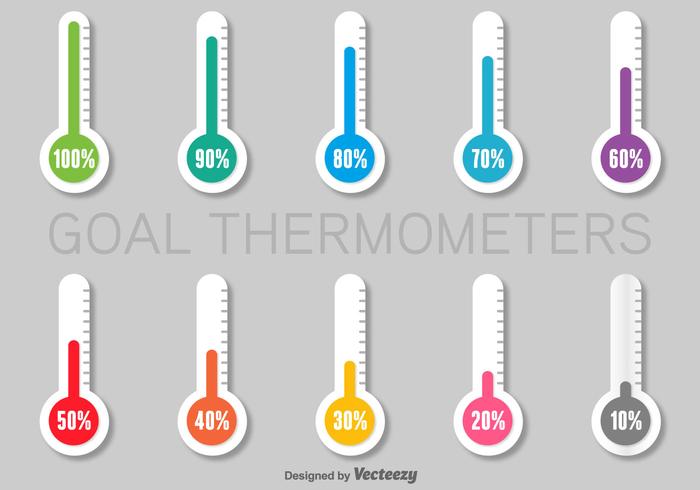 100%
90%
80%
70%
60%

GOAL THERMOMETERS

50%
40%
30%
20%
10%

Designed by Vecteezy