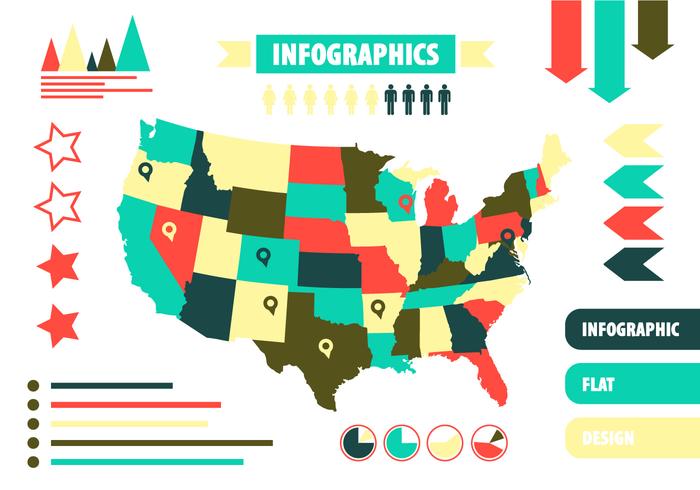 INFOGRAPHICS

INFOGRAPHIC

FLAT

DESIGN