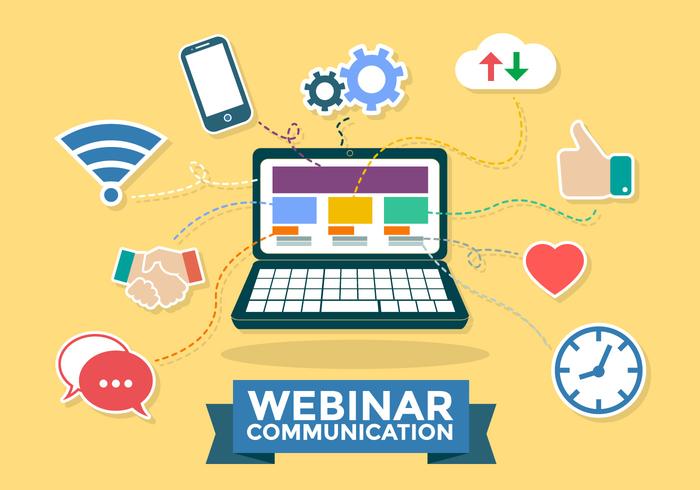 WEBINAR
COMMUNICATION