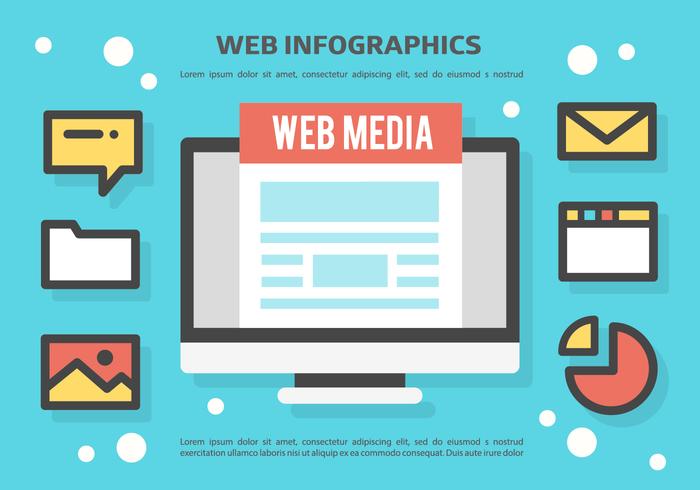 WEB INFOGRAPHICS

Lorem ipsum dolor sit amet, consectetur adipiscing elit, sed do eiusmod s nostrud

WEB MEDIA

Lorem ipsum dolor sit amet, consectetur adipiscing elit, sed do eiusmod s nostrud exercitation ullamco laboris nisi ut aliquip ex ea commodo consequat. Duis aute irure dolor