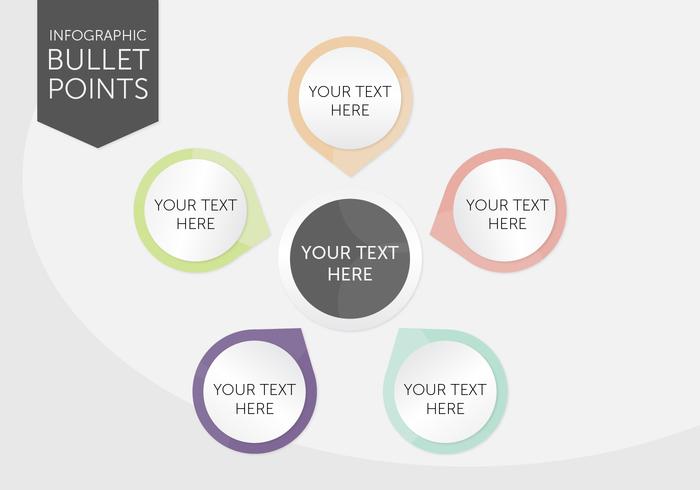 INFOGRAPHIC
BULLET
POINTS

YOUR TEXT HERE

YOUR TEXT HERE

YOUR TEXT HERE

YOUR TEXT HERE

YOUR TEXT HERE

YOUR TEXT HERE