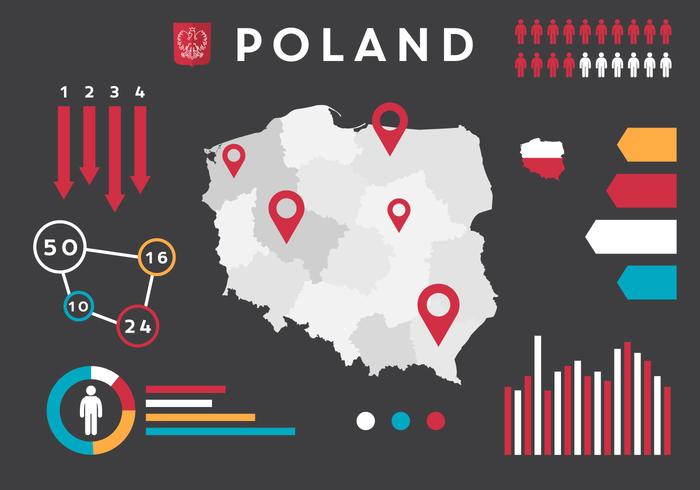 POLAND

1 2 3 4

50
16
10
24