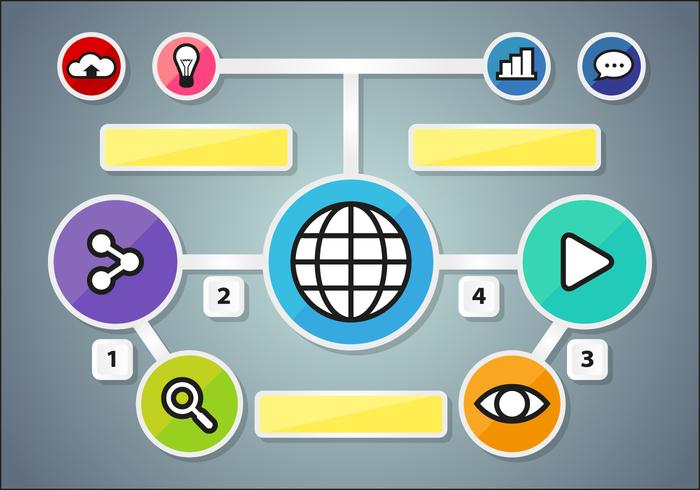 2

4

1

3