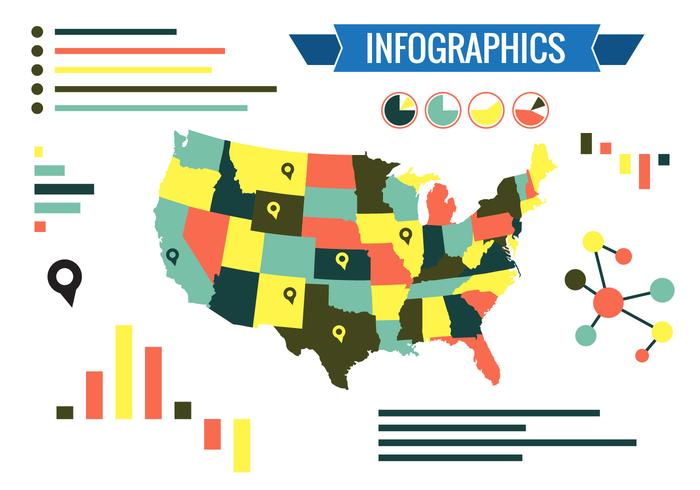 INFOGRAPHICS