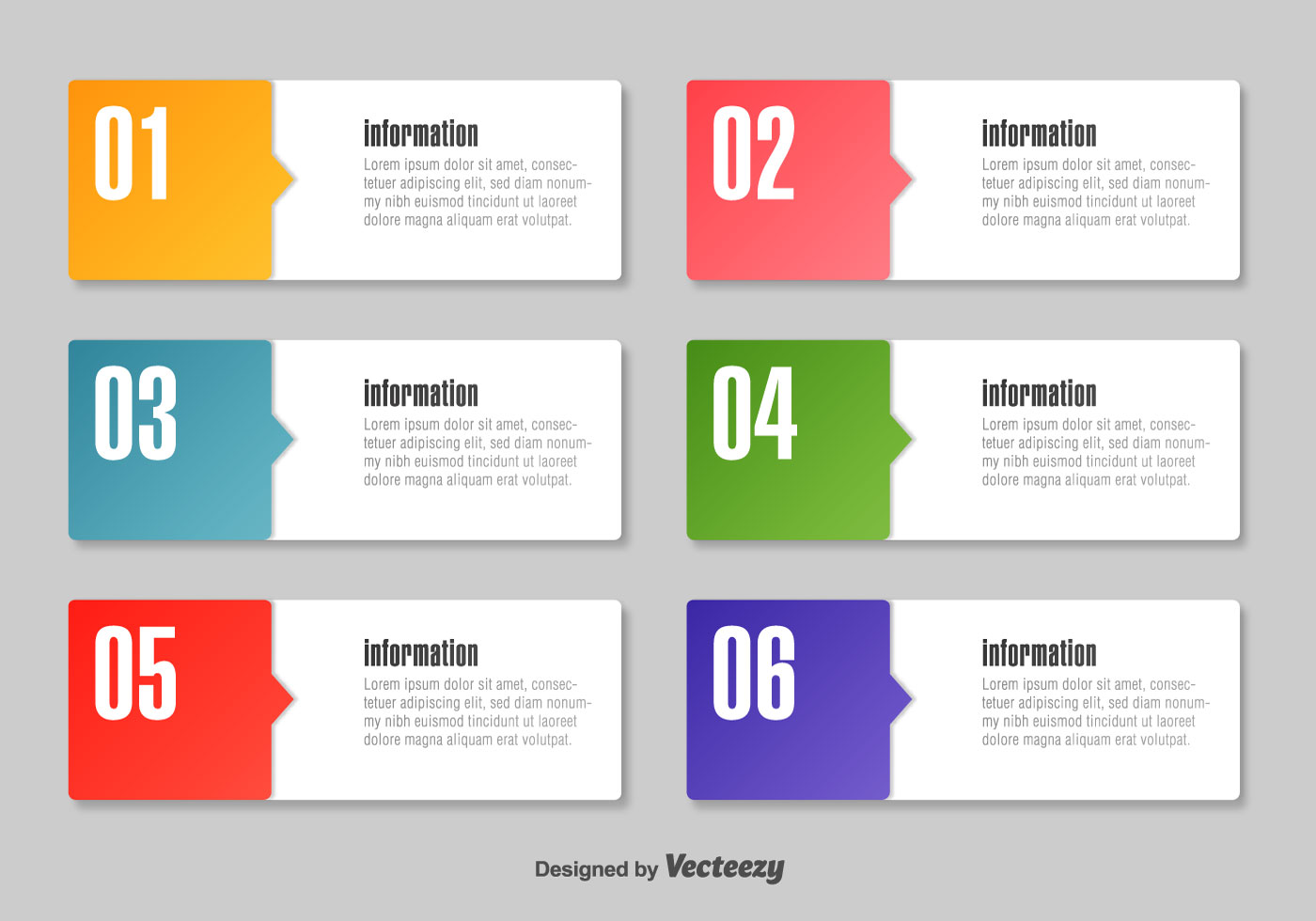 01

information
Lorem ipsum dolor sit amet, consectetuer adipiscing elit, sed diam nonummy nibh euismod tincidunt ut laoreet dolore magna aliquam erat volutpat.

02

information
Lorem ipsum dolor sit amet, consectetuer adipiscing elit, sed diam nonummy nibh euismod tincidunt ut laoreet dolore magna aliquam erat volutpat.

03

information
Lorem ipsum dolor sit amet, consectetuer adipiscing elit, sed diam nonummy nibh euismod tincidunt ut laoreet dolore magna aliquam erat volutpat.

04

information
Lorem ipsum dolor sit amet, consectetuer adipiscing elit, sed diam nonummy nibh euismod tincidunt ut laoreet dolore magna aliquam erat volutpat.

05

information
Lorem ipsum dolor sit amet, consectetuer adipiscing elit, sed diam nonummy nibh euismod tincidunt ut laoreet dolore magna aliquam erat volutpat.

06

information
Lorem ipsum dolor sit amet, consectetuer adipiscing elit, sed diam nonummy nibh euismod tincidunt ut laoreet dolore magna aliquam erat volutpat.

Designed by Vecteezy