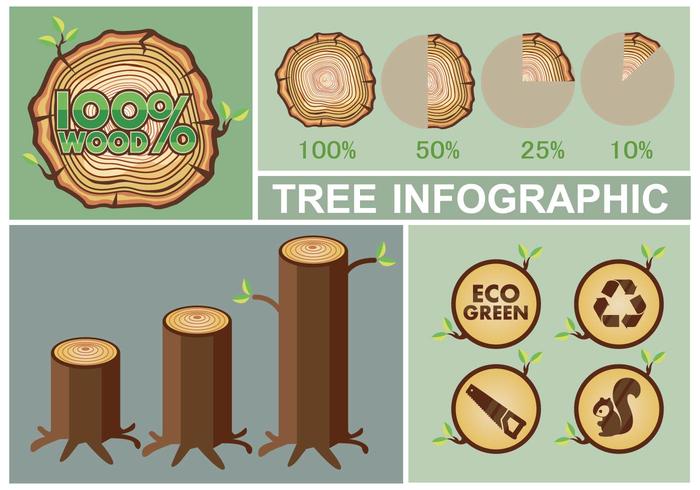 100%
WOOD

100%
50%
25%
10%

TREE INFOGRAPHIC

ECO
GREEN