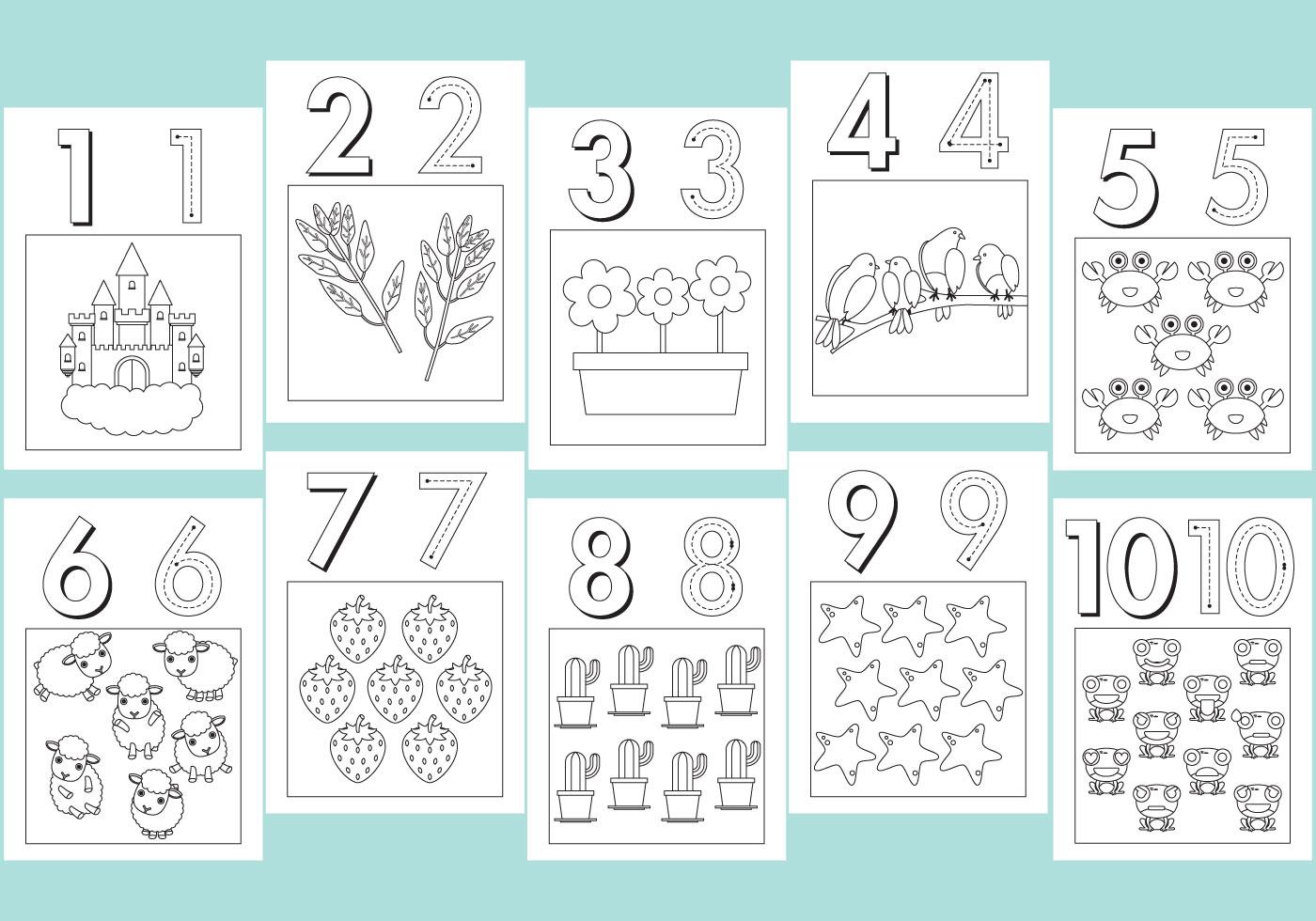 1 1

2 2

3 3

4 4

5 5

6 6

7 7

8 8

9 9

10 10