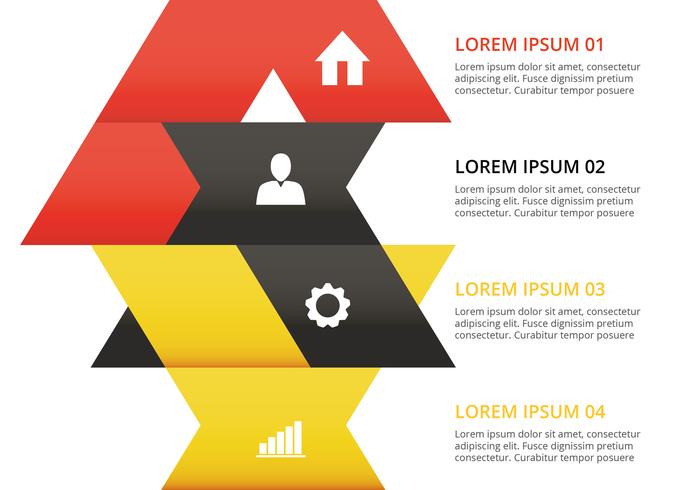 LOREM IPSUM 01

Lorem ipsum dolor sit amet, consectetur adipiscing elit. Fusce dignissim pretium consectetur. Curabitur tempor posuere

LOREM IPSUM 02

Lorem ipsum dolor sit amet, consectetur adipiscing elit. Fusce dignissim pretium consectetur. Curabitur tempor posuere

LOREM IPSUM 03

Lorem ipsum dolor sit amet, consectetur adipiscing elit. Fusce dignissim pretium consectetur. Curabitur tempor posuere

LOREM IPSUM 04

Lorem ipsum dolor sit amet, consectetur adipiscing elit. Fusce dignissim pretium consectetur. Curabitur tempor posuere