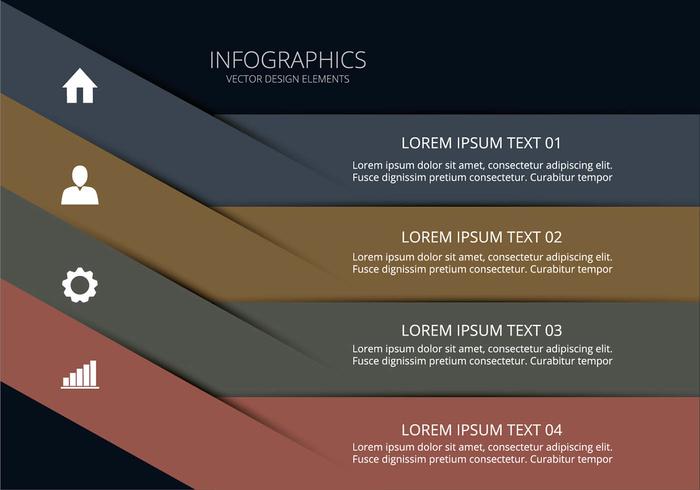 INFOGRAPHICS
VECTOR DESIGN ELEMENTS

LOREM IPSUM TEXT 01
Lorem ipsum dolor sit amet, consectetur adipiscing elit. Fusce dignissim pretium consectetur. Curabitur tempor

LOREM IPSUM TEXT 02
Lorem ipsum dolor sit amet, consectetur adipiscing elit. Fusce dignissim pretium consectetur. Curabitur tempor

LOREM IPSUM TEXT 03
Lorem ipsum dolor sit amet, consectetur adipiscing elit. Fusce dignissim pretium consectetur. Curabitur tempor

LOREM IPSUM TEXT 04
Lorem ipsum dolor sit amet, consectetur adipiscing elit. Fusce dignissim pretium consectetur. Curabitur tempor