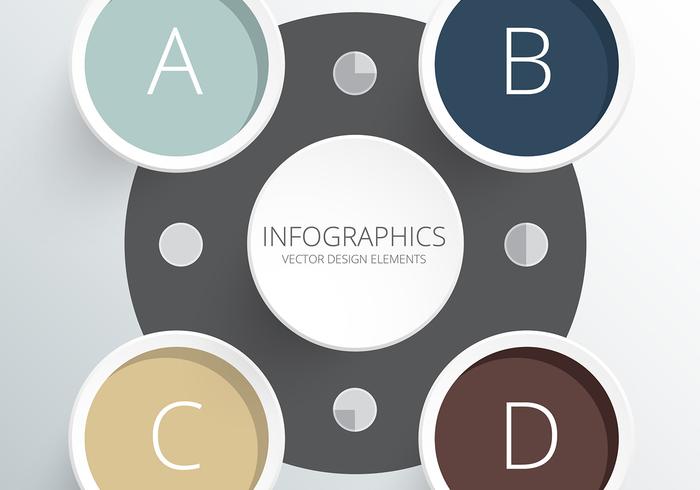 A

B

INFOGRAPHICS
VECTOR DESIGN ELEMENTS

C

D