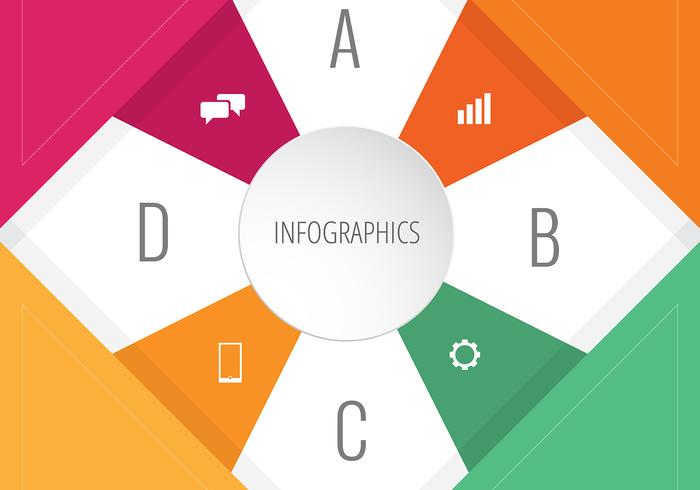 A

D

INFOGRAPHICS

B

C