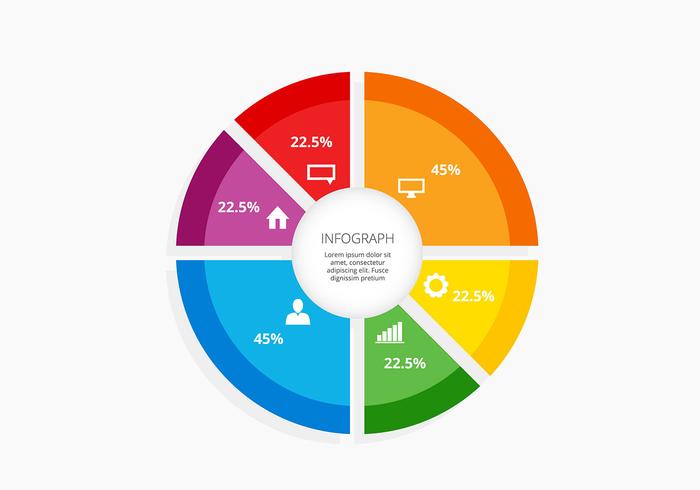 22.5%

45%

22.5%

INFOGRAPH

Lorem ipsum dolor sit amet, consectetur adipiscing elit. Fusce dignissim pretium

22.5%

45%

22.5%