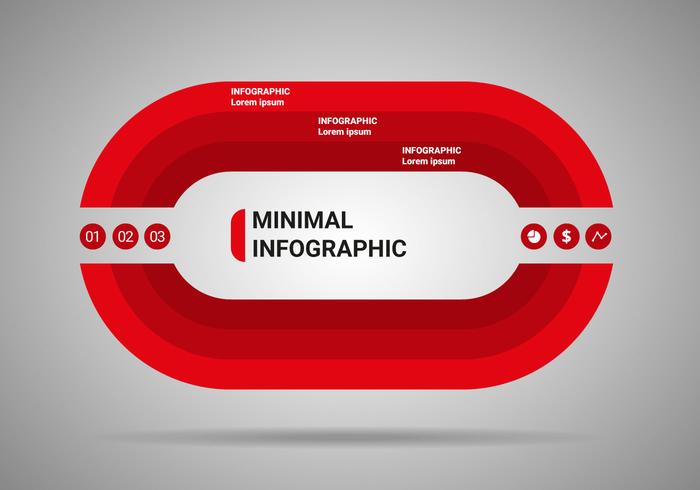 INFOGRAPHIC
Lorem ipsum

INFOGRAPHIC
Lorem ipsum

INFOGRAPHIC
Lorem ipsum

01 02 03

MINIMAL
INFOGRAPHIC

$