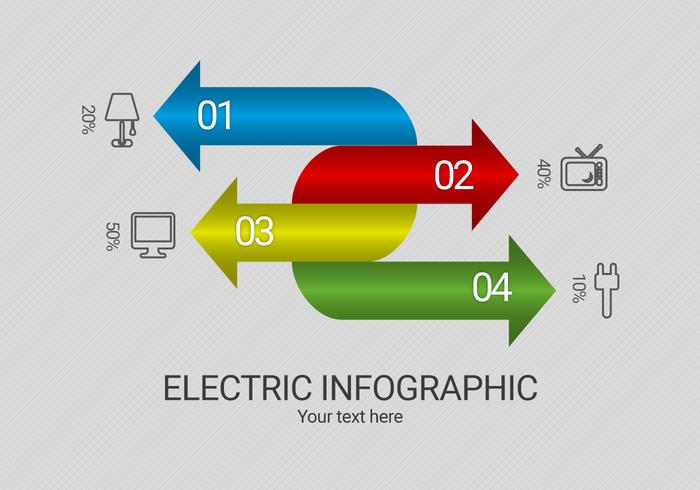 20%

01

02

40%

50%

03

04

10%

ELECTRIC INFOGRAPHIC

Your text here