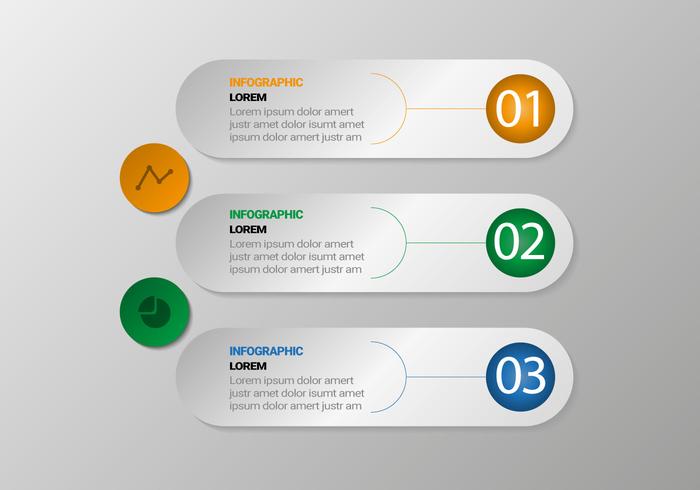 INFOGRAPHIC
LOREM
Lorem ipsum dolor amert justr amet dolor isumt amet ipsum dolor amert justr am

01

INFOGRAPHIC
LOREM
Lorem ipsum dolor amert justr amet dolor isumt amet ipsum dolor amert justr am

02

INFOGRAPHIC
LOREM
Lorem ipsum dolor amert justr amet dolor isumt amet ipsum dolor amert justr am

03