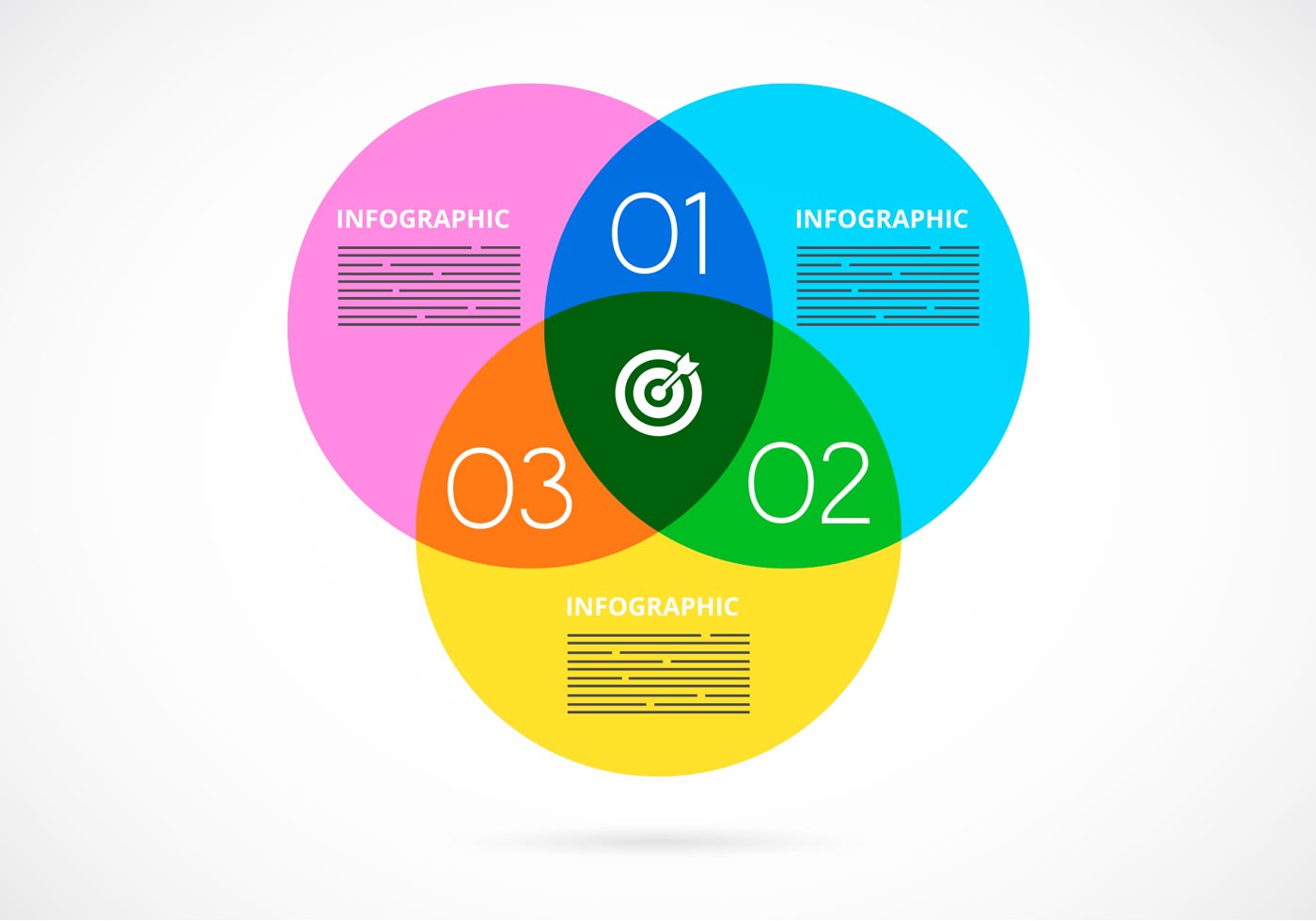 INFOGRAPHIC

01

INFOGRAPHIC

03

02

INFOGRAPHIC