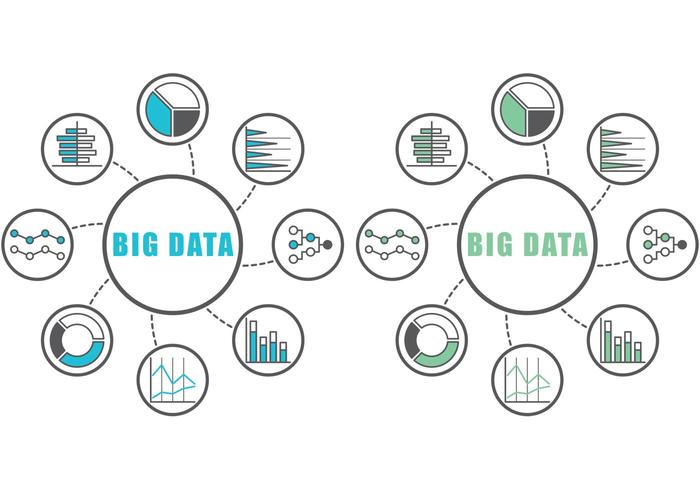 BIG DATA

BIG DATA