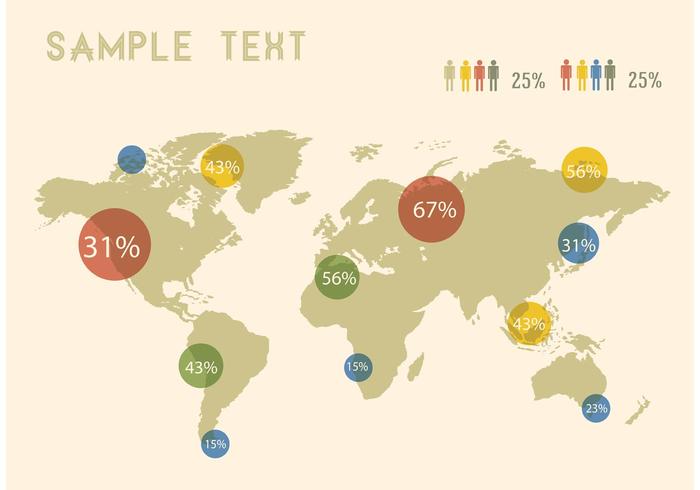 SAMPLE TEXT

25% 25%

43%

56%

67%

31%

31%

56%

43%

43%

15%

23%

15%