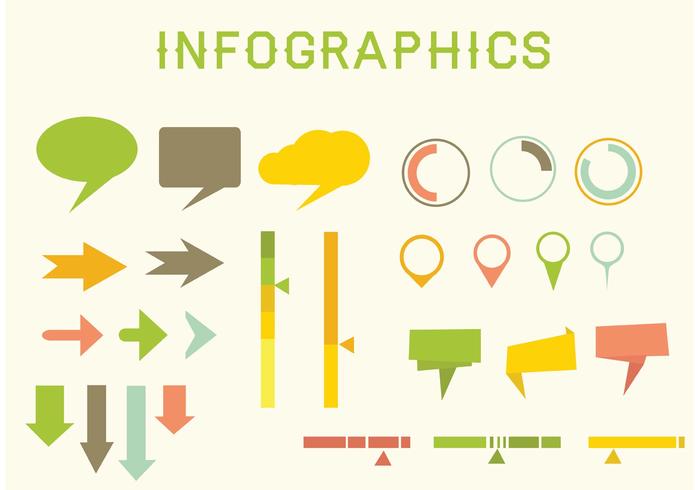 INFOGRAPHICS