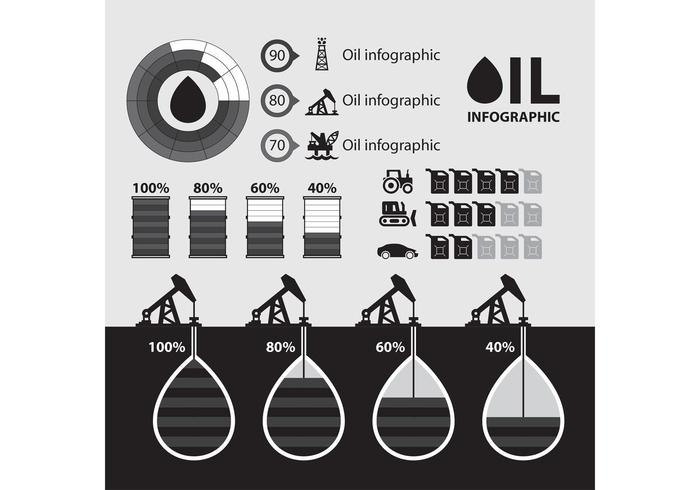 90 Oil infographic

80 Oil infographic

70 Oil infographic

OIL
INFOGRAPHIC

100% 80% 60% 40%

100% 80% 60% 40%