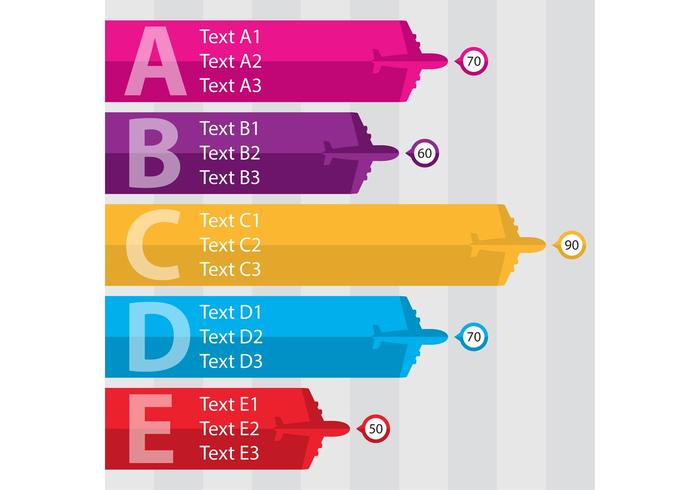 A
Text A1
Text A2
Text A3
70

B
Text B1
Text B2
Text B3
60

C
Text C1
Text C2
Text C3
90

D
Text D1
Text D2
Text D3
70

E
Text E1
Text E2
Text E3
50