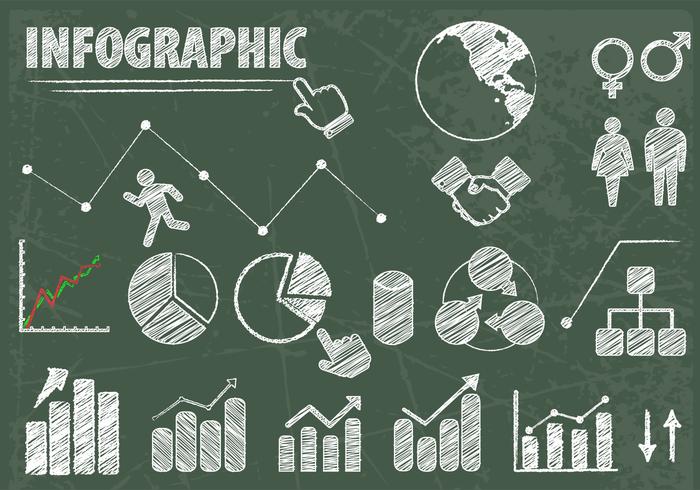 INFOGRAPHIC