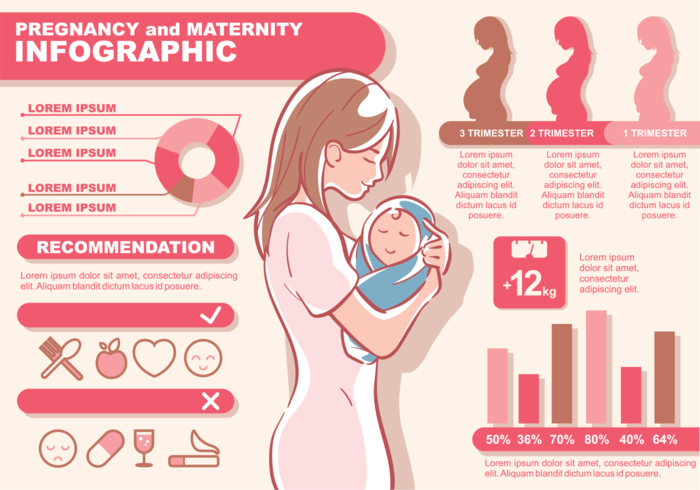 PREGNANCY and MATERNITY
INFOGRAPHIC

LOREM IPSUM
LOREM IPSUM
LOREM IPSUM
LOREM IPSUM
LOREM IPSUM

RECOMMENDATION

Lorem ipsum dolor sit amet, consectetur adipiscing elit. Aliquam blandit dictum lacus id posuere.

3 TRIMESTER

Lorem ipsum dolor sit amet, consectetur adipiscing elit. Aliquam blandit dictum lacus id posuere.

2 TRIMESTER

Lorem ipsum dolor sit amet, consectetur adipiscing elit. Aliquam blandit dictum lacus id posuere.

1 TRIMESTER

Lorem ipsum dolor sit amet, consectetur adipiscing elit. Aliquam blandit dictum lacus id posuere.

+12kg

Lorem ipsum dolor sit amet, consectetur adipiscing elit.

50% 36% 70% 80% 40% 64%

Lorem ipsum dolor sit amet, consectetur adipiscing elit. Aliquam blandit dictum lacus id posuere.