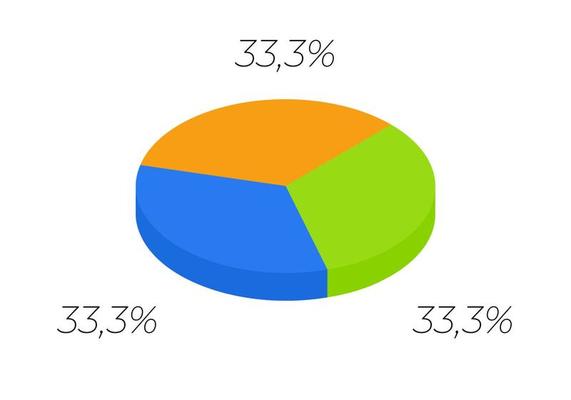 33,3%

33,3%

33,3%