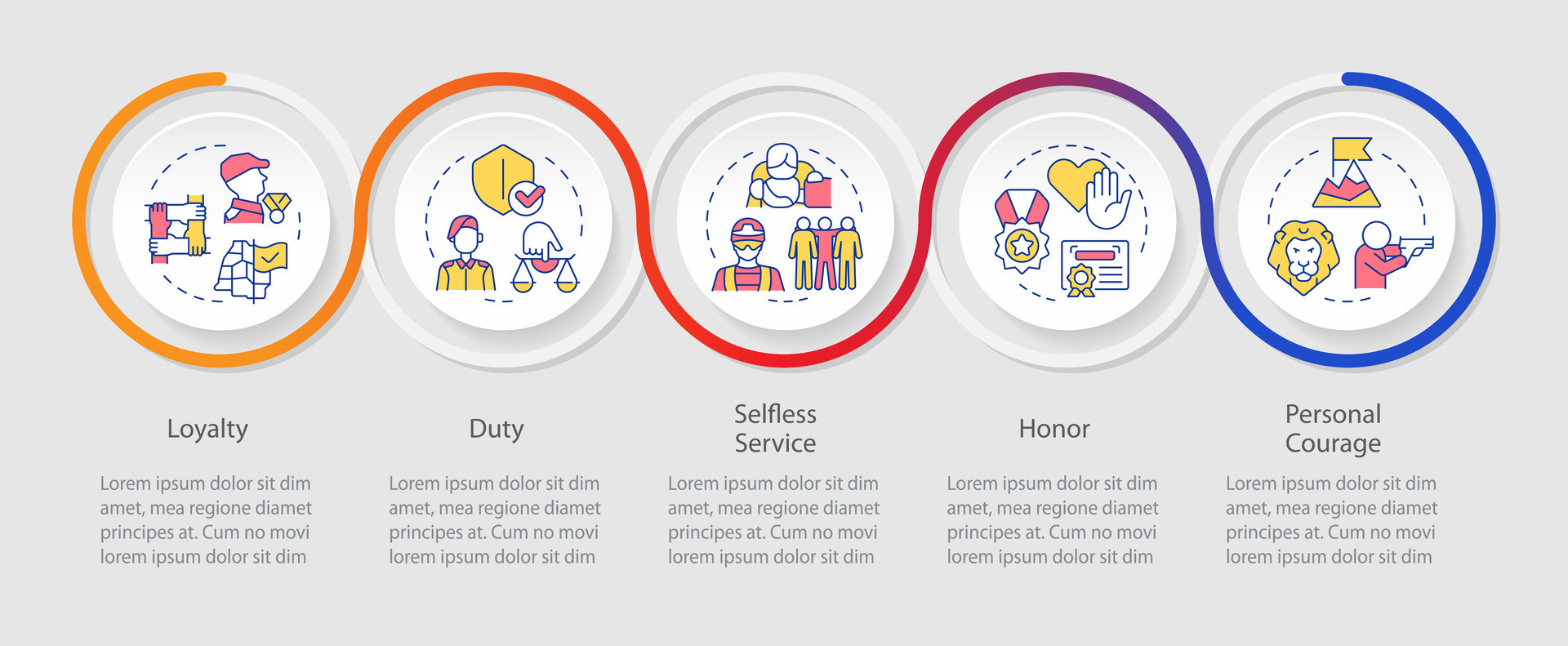 Loyalty

Lorem ipsum dolor sit dim amet, mea regione diamet principes at. Cum no movi lorem ipsum dolor sit dim

Duty

Lorem ipsum dolor sit dim amet, mea regione diamet principes at. Cum no movi lorem ipsum dolor sit dim

Selfless Service

Lorem ipsum dolor sit dim amet, mea regione diamet principes at. Cum no movi lorem ipsum dolor sit dim

Honor

Lorem ipsum dolor sit dim amet, mea regione diamet principes at. Cum no movi lorem ipsum dolor sit dim

Personal Courage

Lorem ipsum dolor sit dim amet, mea regione diamet principes at. Cum no movi lorem ipsum dolor sit dim