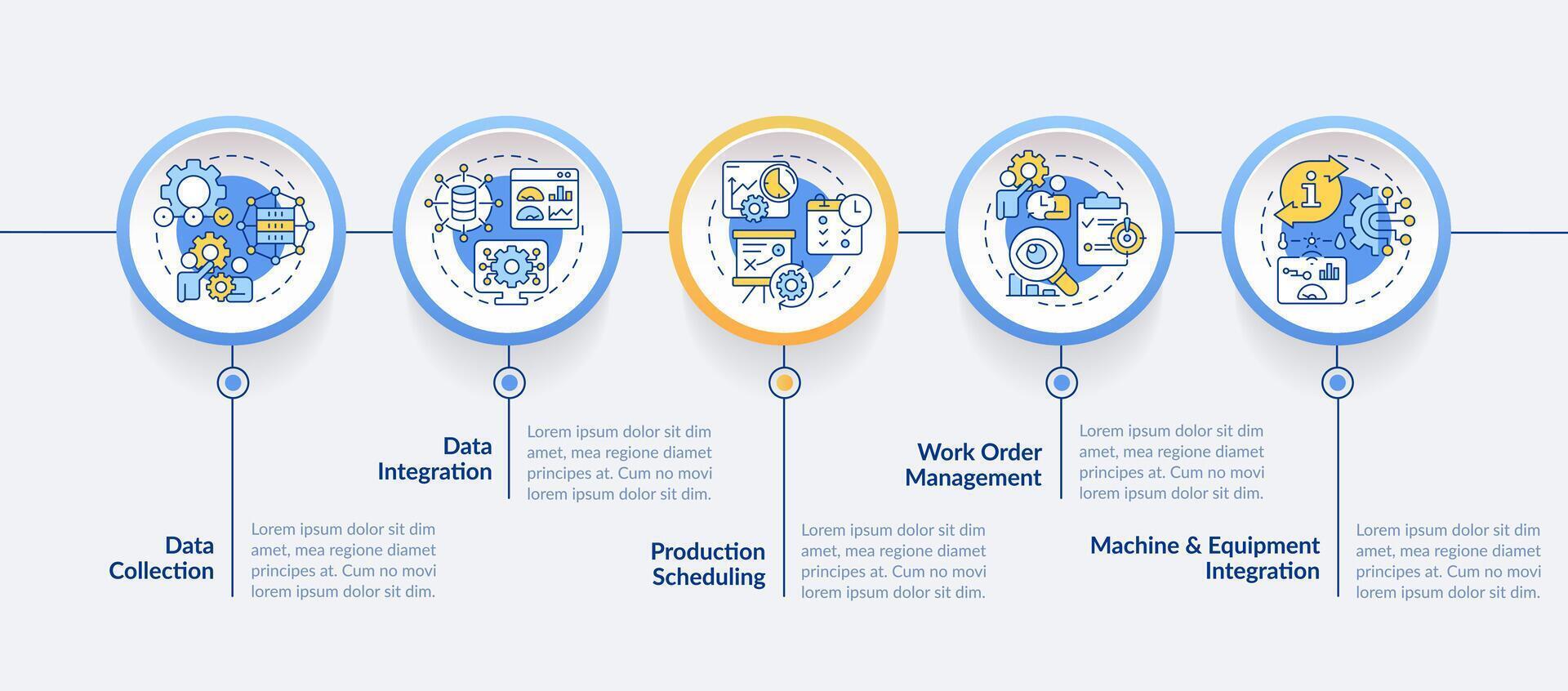 Data Collection

Lorem ipsum dolor sit dim amet, mea regione diamet principes at. Cum no movi lorem ipsum dolor sit dim.

Data Integration

Lorem ipsum dolor sit dim amet, mea regione diamet principes at. Cum no movi lorem ipsum dolor sit dim.

Production Scheduling

Lorem ipsum dolor sit dim amet, mea regione diamet principes at. Cum no movi lorem ipsum dolor sit dim.

Work Order Management

Lorem ipsum dolor sit dim amet, mea regione diamet principes at. Cum no movi lorem ipsum dolor sit dim.

Machine & Equipment Integration

Lorem ipsum dolor sit dim amet, mea regione diamet principes at. Cum no movi lorem ipsum dolor sit dim.