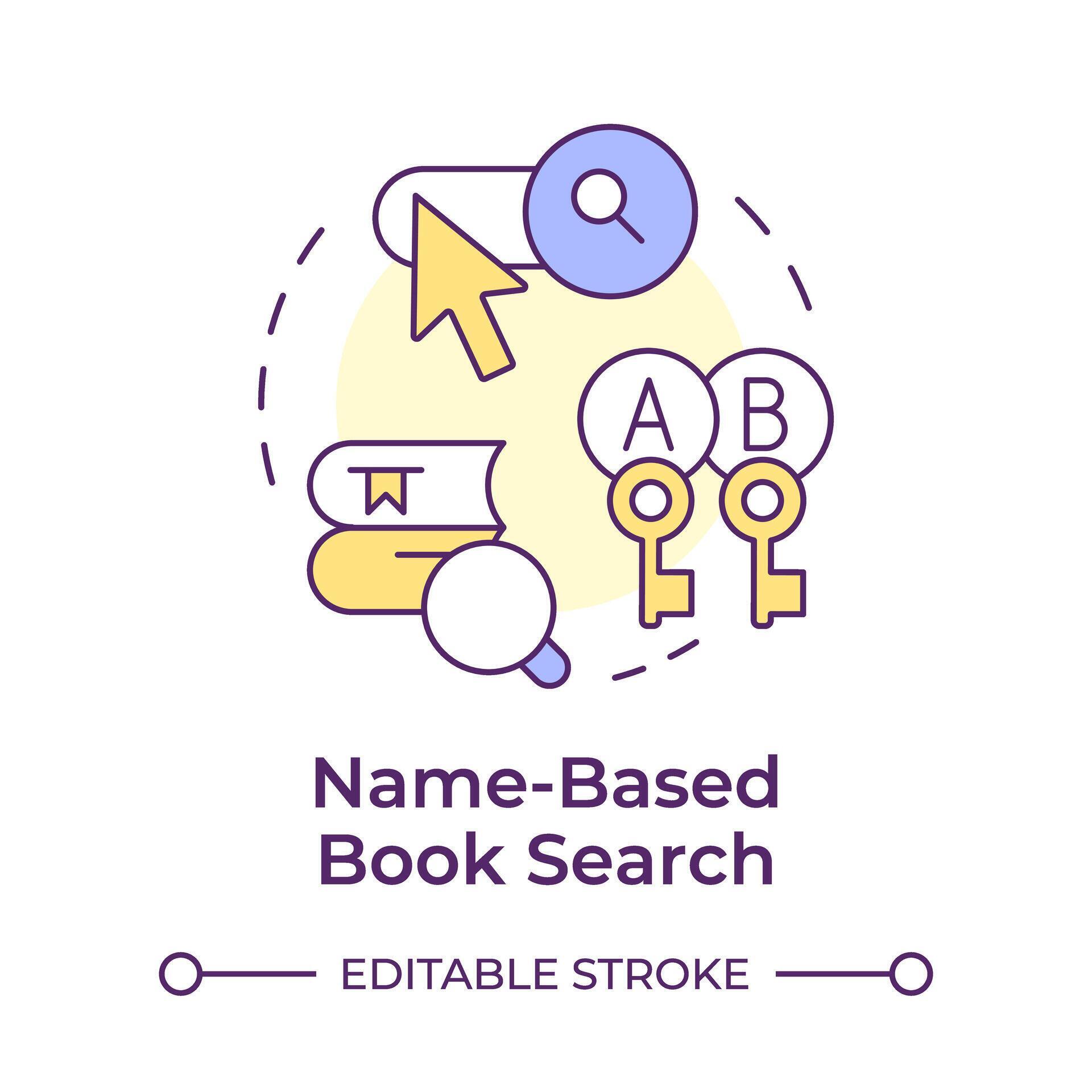 A B

Name-Based Book Search

EDITABLE STROKE