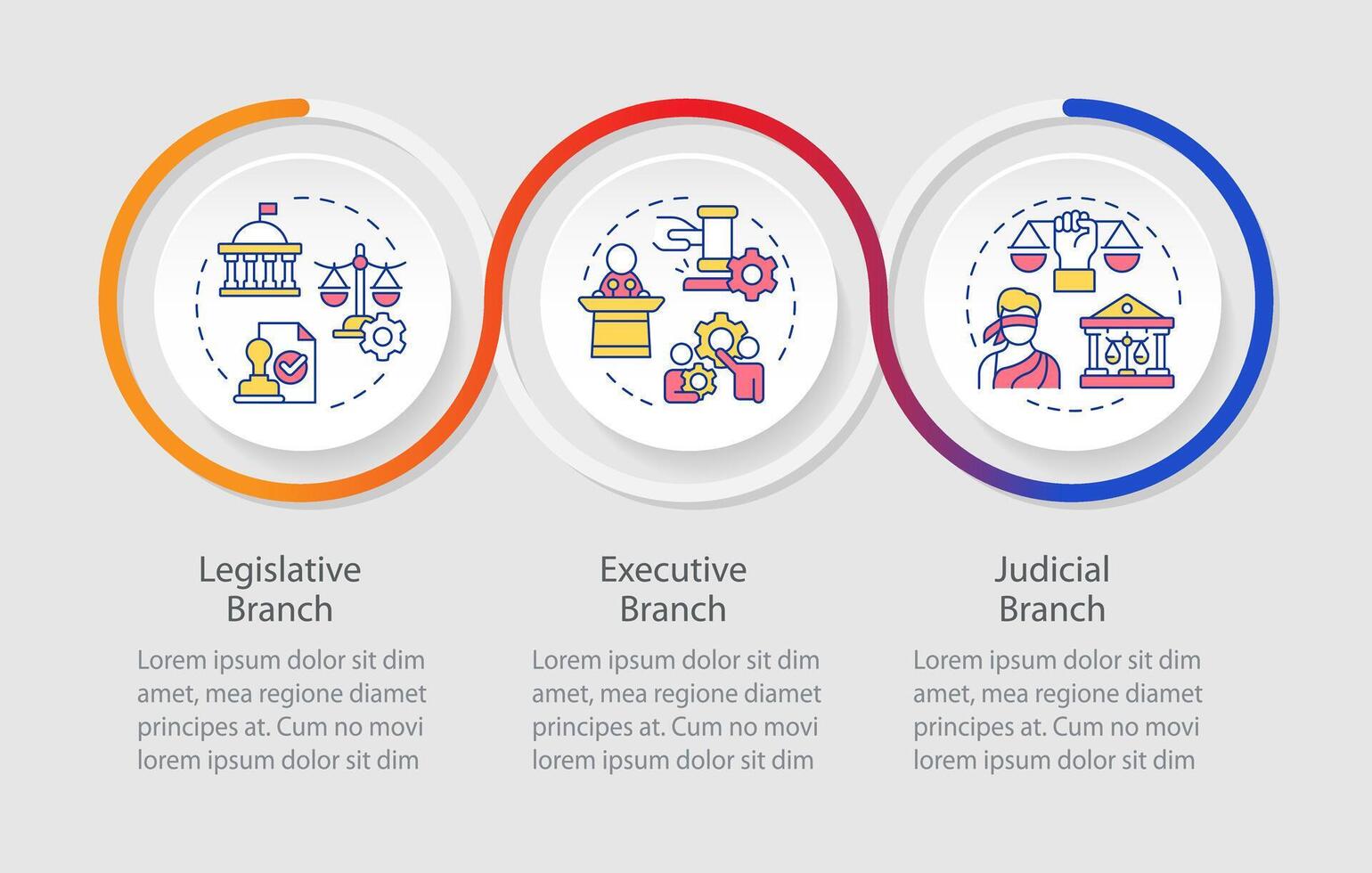 Legislative Branch

Lorem ipsum dolor sit dim amet, mea regione diamet principes at. Cum no movi lorem ipsum dolor sit dim

Executive Branch

Lorem ipsum dolor sit dim amet, mea regione diamet principes at. Cum no movi lorem ipsum dolor sit dim

Judicial Branch

Lorem ipsum dolor sit dim amet, mea regione diamet principes at. Cum no movi lorem ipsum dolor sit dim