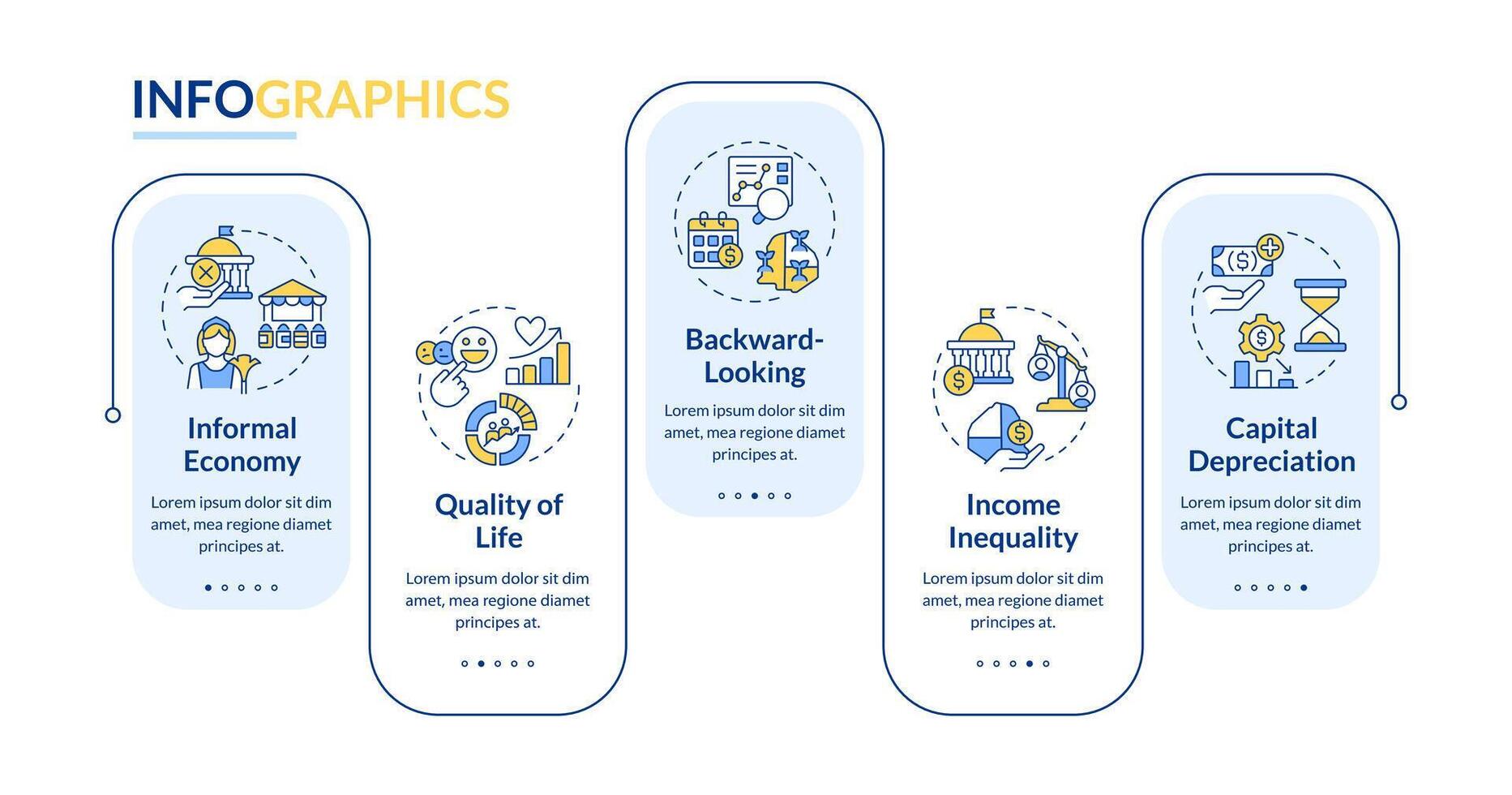 INFOGRAPHICS

Informal Economy

Lorem ipsum dolor sit dim amet, mea regione diamet principes at.

Quality of Life

Lorem ipsum dolor sit dim amet, mea regione diamet principes at.

Backward-Looking

Lorem ipsum dolor sit dim amet, mea regione diamet principes at.

Income Inequality

Lorem ipsum dolor sit dim amet, mea regione diamet principes at.

Capital Depreciation

Lorem ipsum dolor sit dim amet, mea regione diamet principes at.