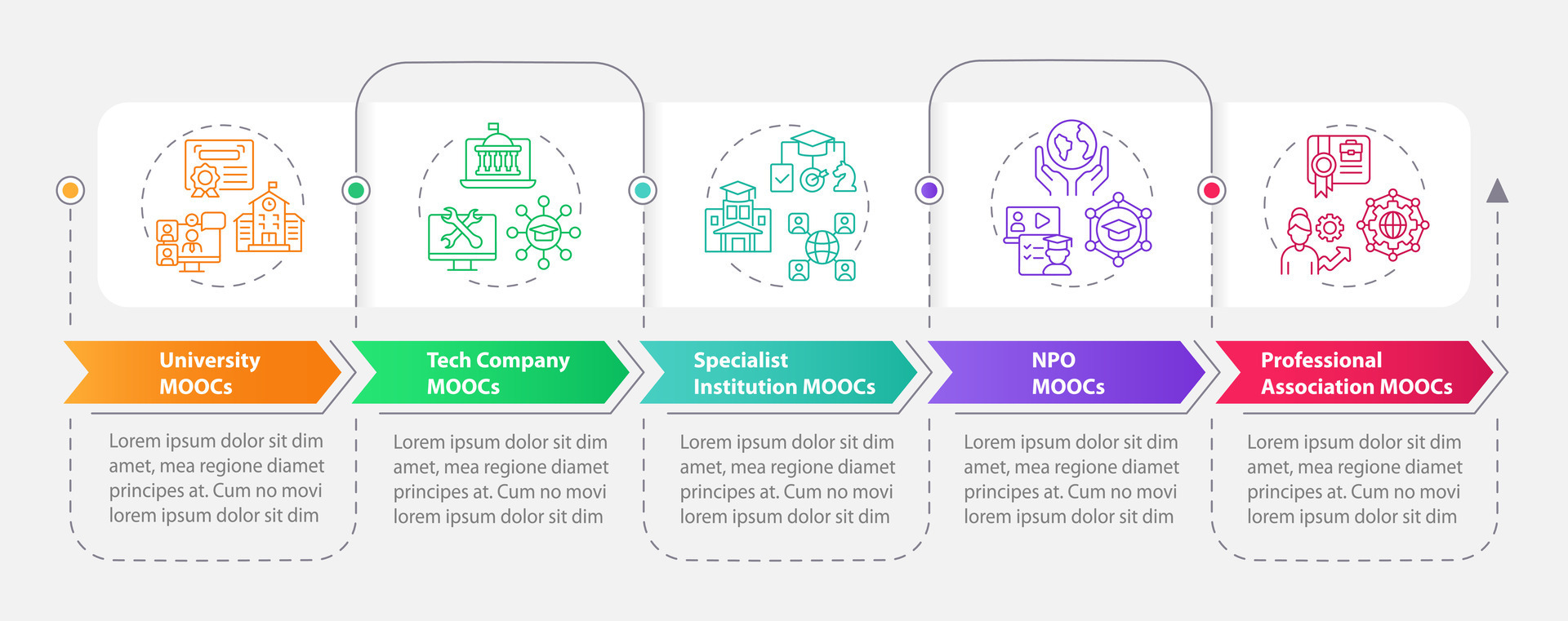 University MOOCs

Lorem ipsum dolor sit dim amet, mea regione diamet principes at. Cum no movi lorem ipsum dolor sit dim

Tech Company MOOCs

Lorem ipsum dolor sit dim amet, mea regione diamet principes at. Cum no movi lorem ipsum dolor sit dim

Specialist Institution MOOCs

Lorem ipsum dolor sit dim amet, mea regione diamet principes at. Cum no movi lorem ipsum dolor sit dim

NPO MOOCs

Lorem ipsum dolor sit dim amet, mea regione diamet principes at. Cum no movi lorem ipsum dolor sit dim

Professional Association MOOCs

Lorem ipsum dolor sit dim amet, mea regione diamet principes at. Cum no movi lorem ipsum dolor sit dim