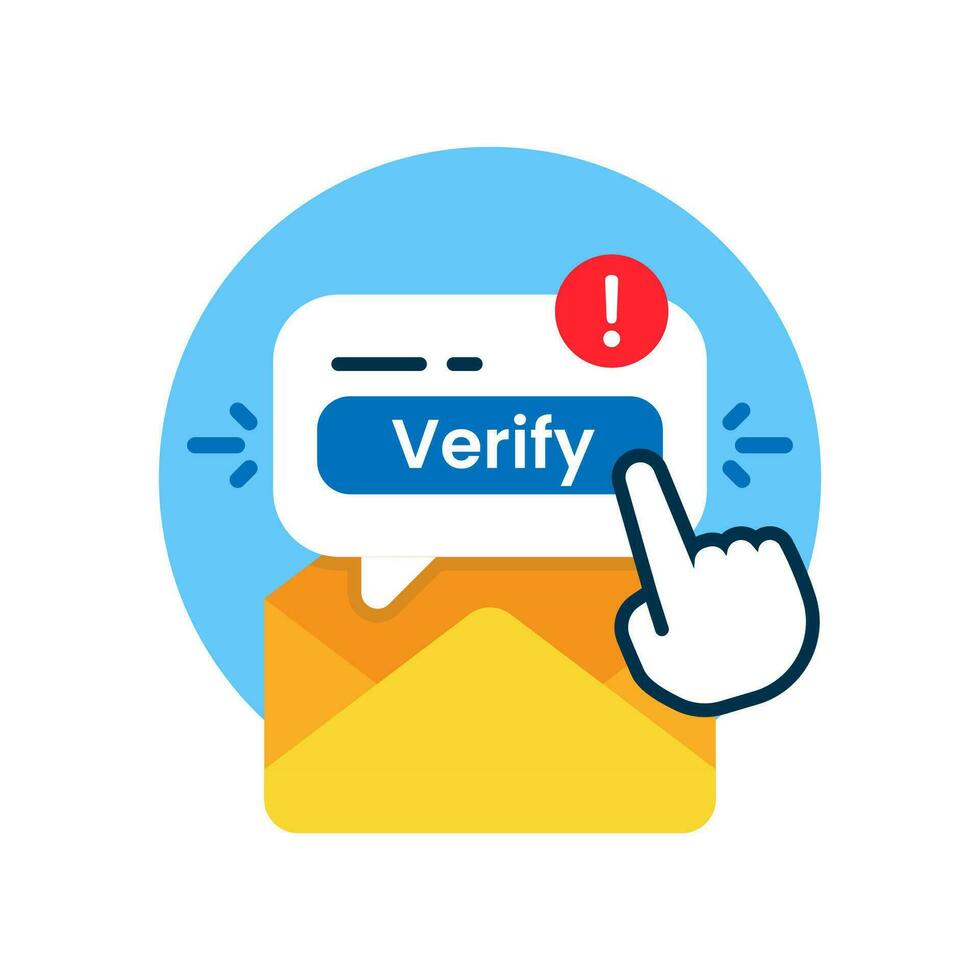 !
Verify