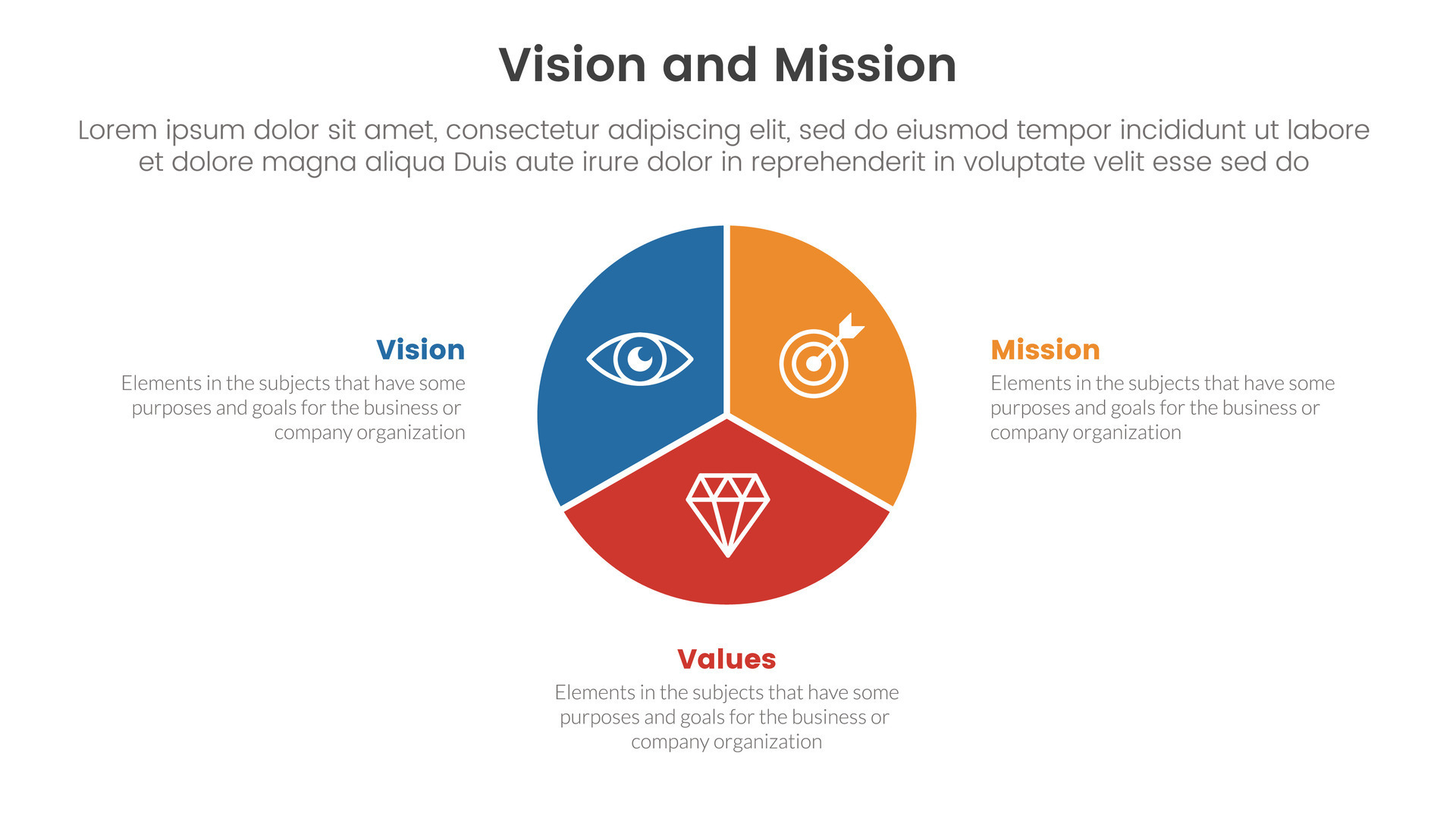 Vision and Mission

Lorem ipsum dolor sit amet, consectetur adipiscing elit, sed do eiusmod tempor incididunt ut labore et dolore magna aliqua Duis aute irure dolor in reprehenderit in voluptate velit esse sed do

Vision
Elements in the subjects that have some purposes and goals for the business or company organization

Mission
Elements in the subjects that have some purposes and goals for the business or company organization

Values
Elements in the subjects that have some purposes and goals for the business or company organization