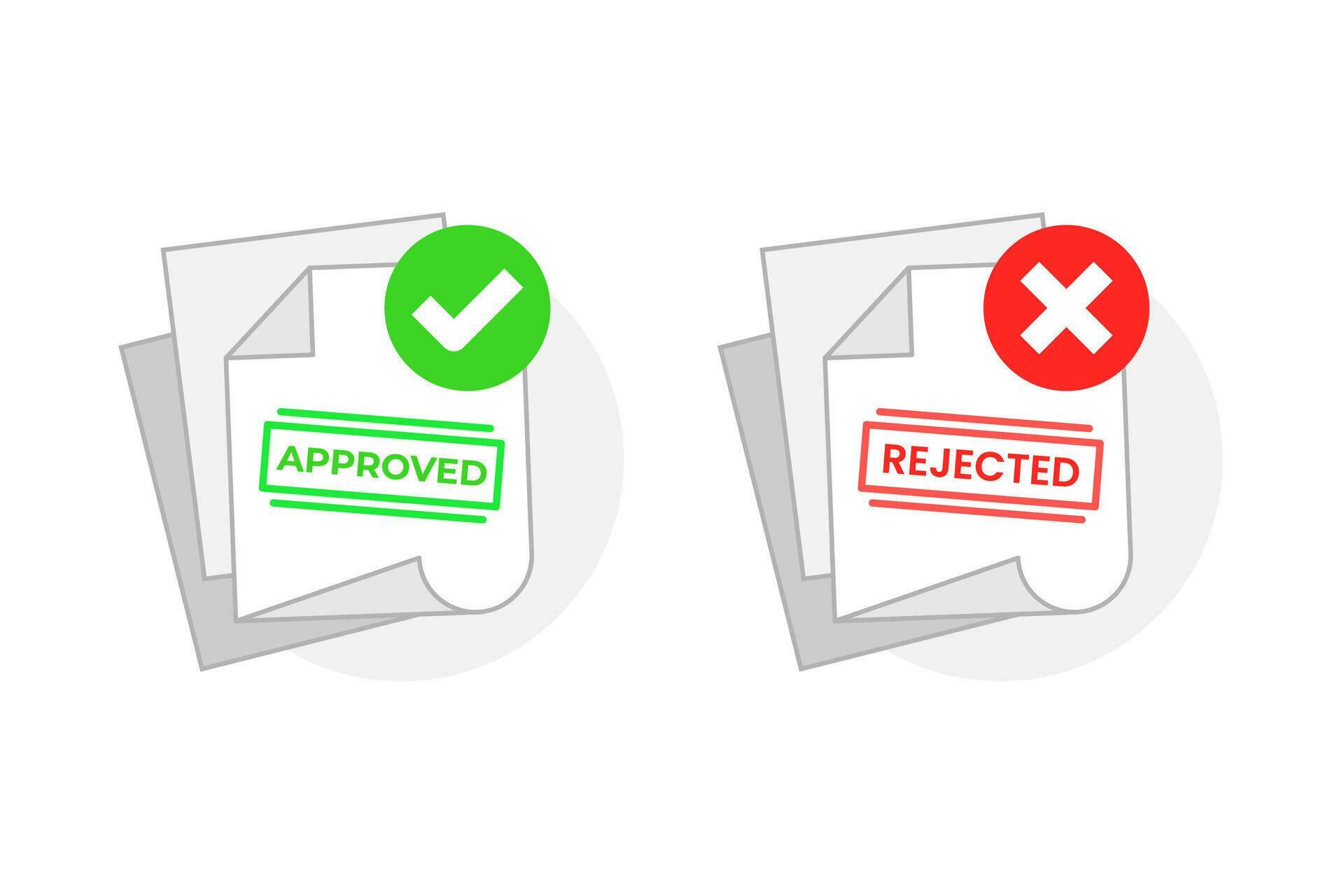 APPROVED

REJECTED