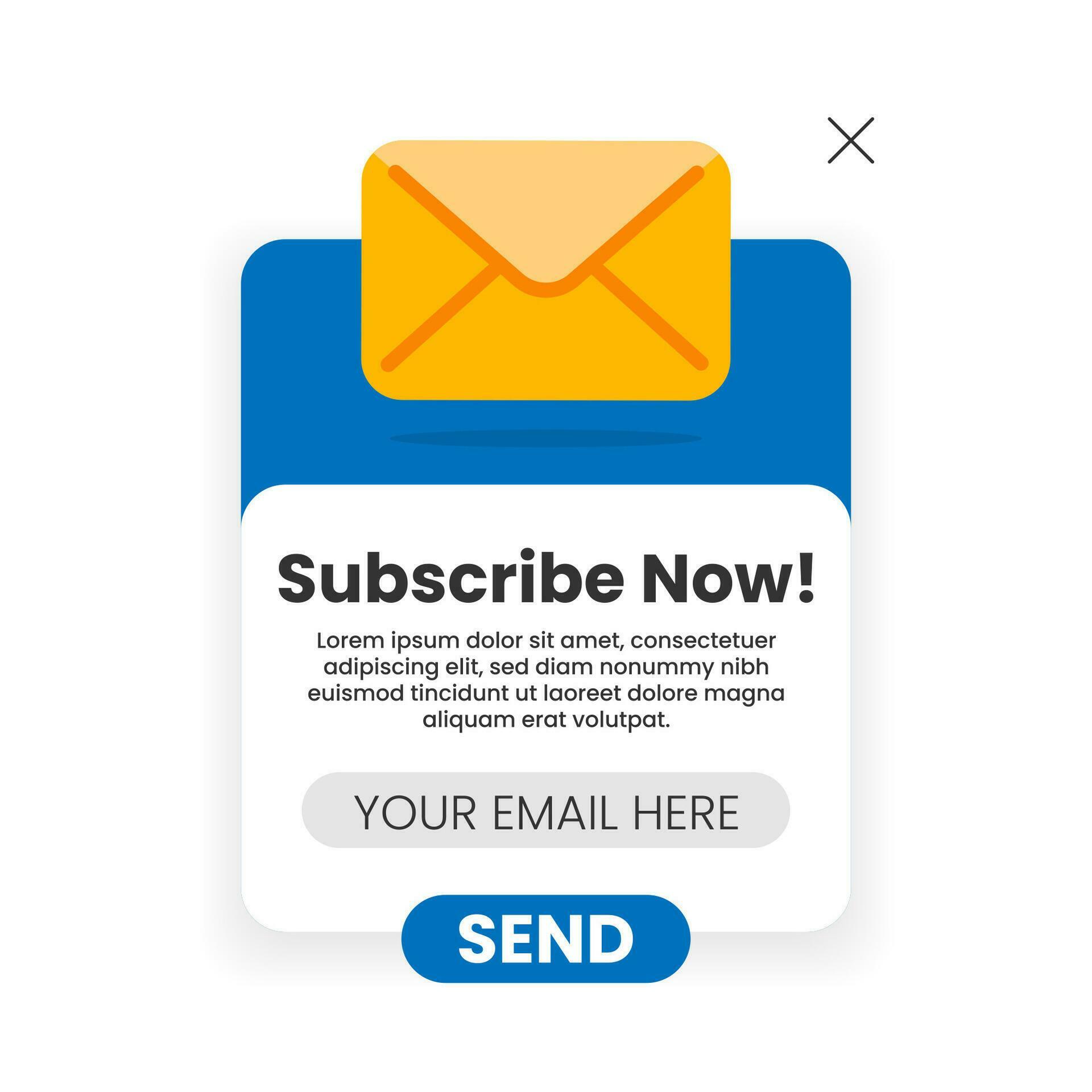 Subscribe Now!

Lorem ipsum dolor sit amet, consectetuer adipiscing elit, sed diam nonummy nibh euismod tincidunt ut laoreet dolore magna aliquam erat volutpat.

YOUR EMAIL HERE

SEND