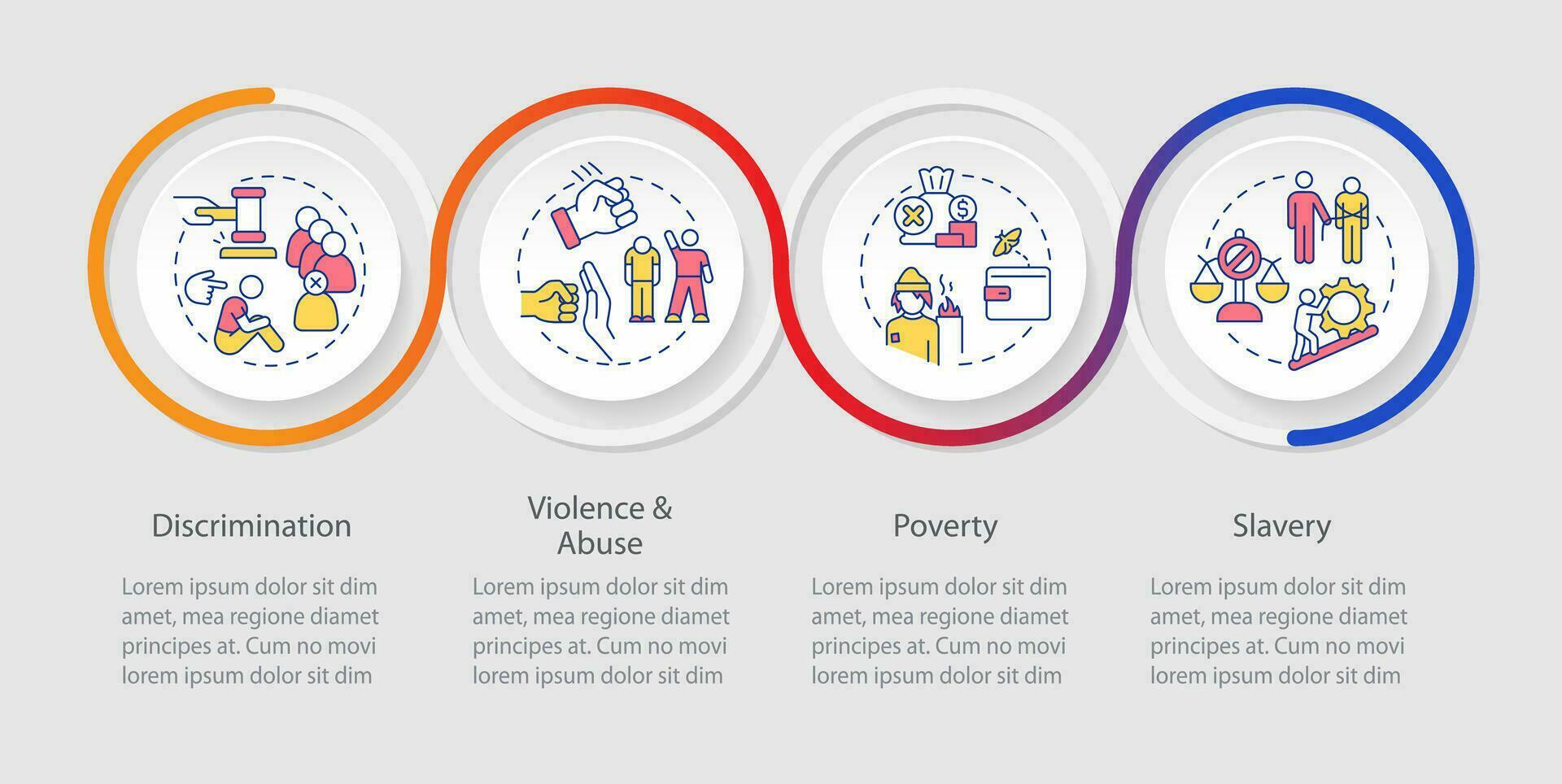 Discrimination

Lorem ipsum dolor sit dim amet, mea regione diamet principes at. Cum no movi lorem ipsum dolor sit dim

Violence & Abuse

Lorem ipsum dolor sit dim amet, mea regione diamet principes at. Cum no movi lorem ipsum dolor sit dim

Poverty

Lorem ipsum dolor sit dim amet, mea regione diamet principes at. Cum no movi lorem ipsum dolor sit dim

Slavery

Lorem ipsum dolor sit dim amet, mea regione diamet principes at. Cum no movi lorem ipsum dolor sit dim