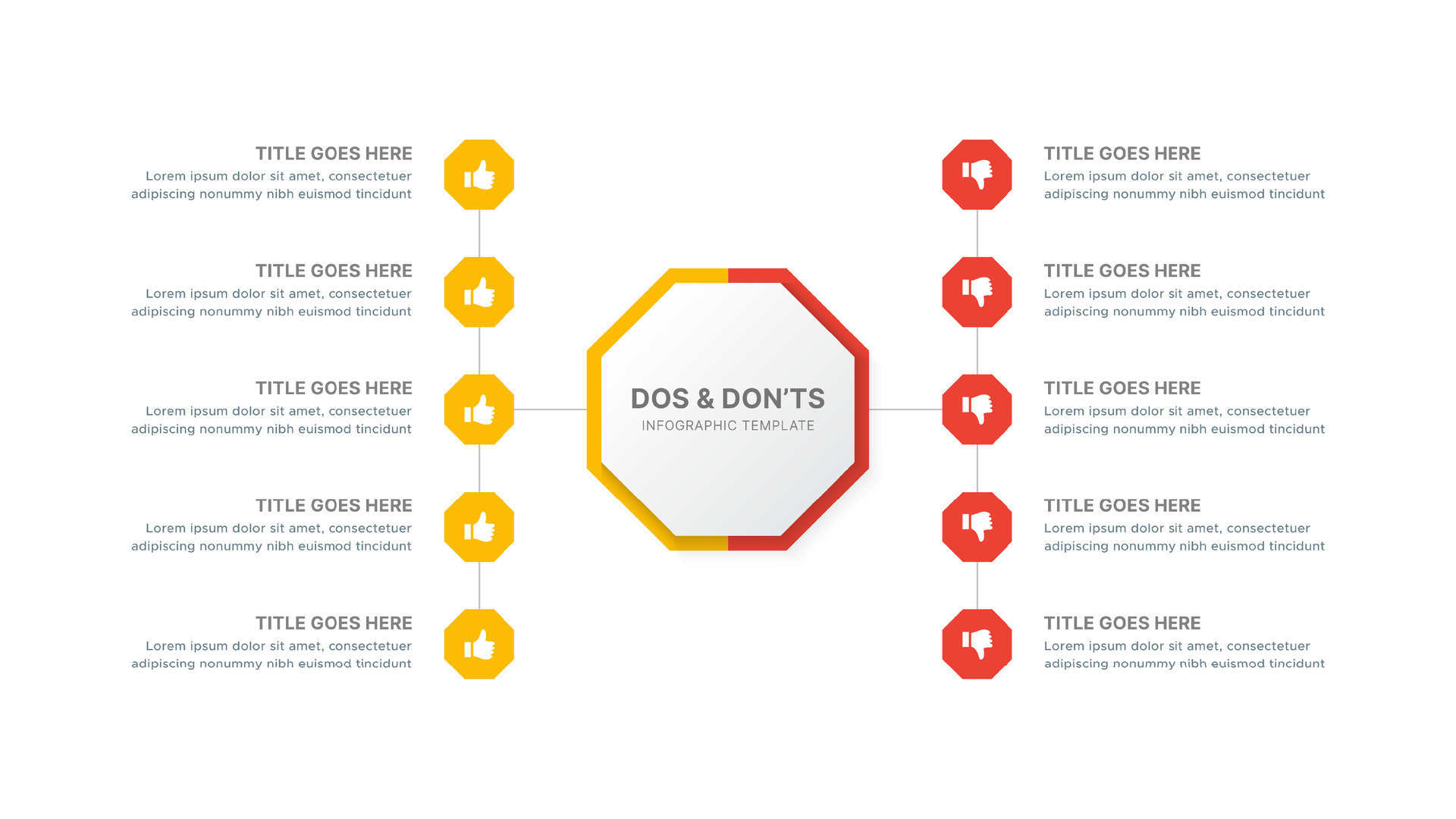 TITLE GOES HERE
Lorem ipsum dolor sit amet, consectetuer adipiscing nonummy nibh euismod tincidunt

TITLE GOES HERE
Lorem ipsum dolor sit amet, consectetuer adipiscing nonummy nibh euismod tincidunt

TITLE GOES HERE
Lorem ipsum dolor sit amet, consectetuer adipiscing nonummy nibh euismod tincidunt

TITLE GOES HERE
Lorem ipsum dolor sit amet, consectetuer adipiscing nonummy nibh euismod tincidunt

TITLE GOES HERE
Lorem ipsum dolor sit amet, consectetuer adipiscing nonummy nibh euismod tincidunt

DOS & DON'TS
INFOGRAPHIC TEMPLATE

TITLE GOES HERE
Lorem ipsum dolor sit amet, consectetuer adipiscing nonummy nibh euismod tincidunt

TITLE GOES HERE
Lorem ipsum dolor sit amet, consectetuer adipiscing nonummy nibh euismod tincidunt

TITLE GOES HERE
Lorem ipsum dolor sit amet, consectetuer adipiscing nonummy nibh euismod tincidunt

TITLE GOES HERE
Lorem ipsum dolor sit amet, consectetuer adipiscing nonummy nibh euismod tincidunt

TITLE GOES HERE
Lorem ipsum dolor sit amet, consectetuer adipiscing nonummy nibh euismod tincidunt