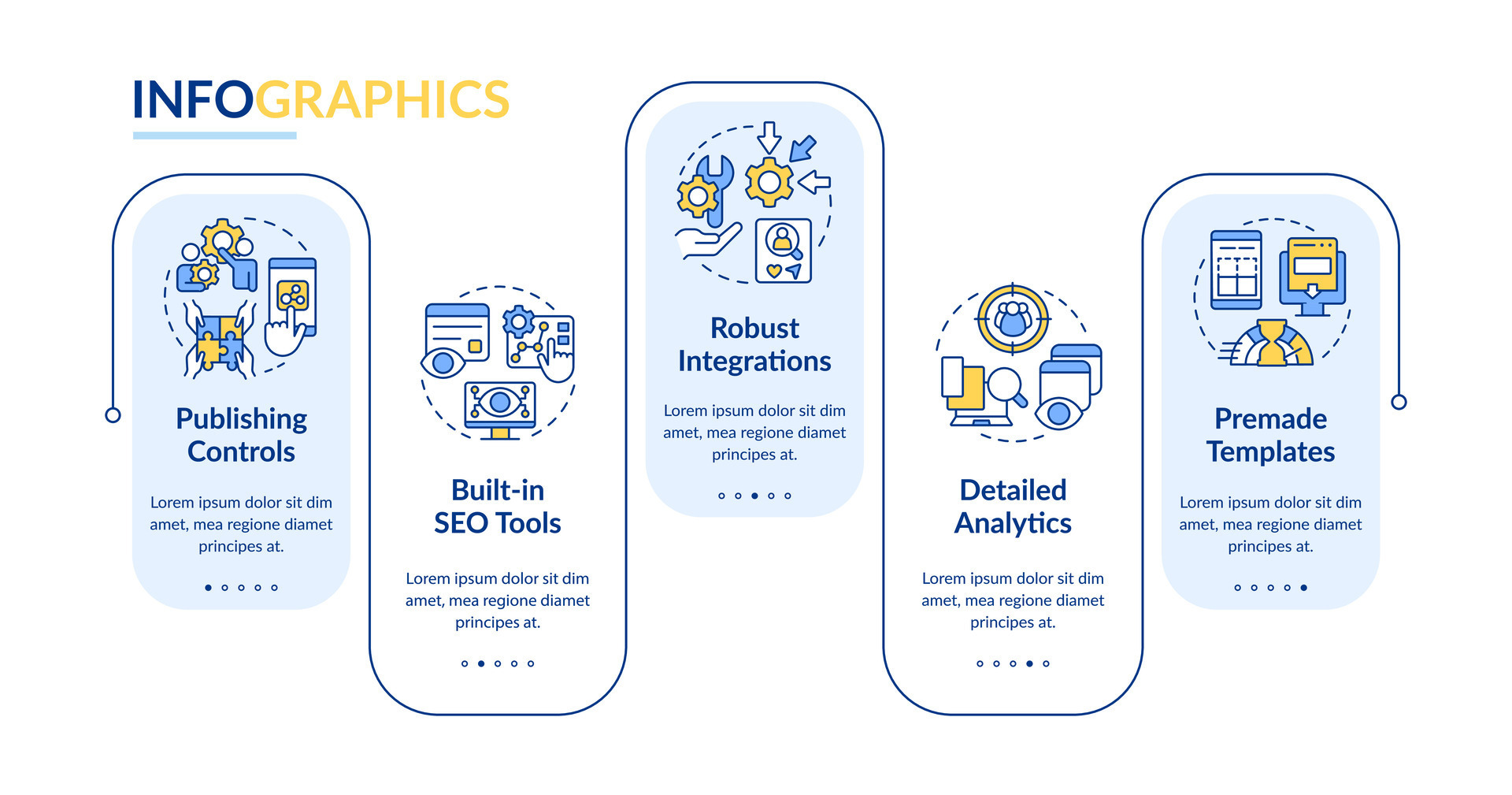 INFOGRAPHICS

Publishing Controls

Lorem ipsum dolor sit dim amet, mea regione diamet principes at.

Built-in SEO Tools

Lorem ipsum dolor sit dim amet, mea regione diamet principes at.

Robust Integrations

Lorem ipsum dolor sit dim amet, mea regione diamet principes at.

Detailed Analytics

Lorem ipsum dolor sit dim amet, mea regione diamet principes at.

Premade Templates

Lorem ipsum dolor sit dim amet, mea regione diamet principes at.